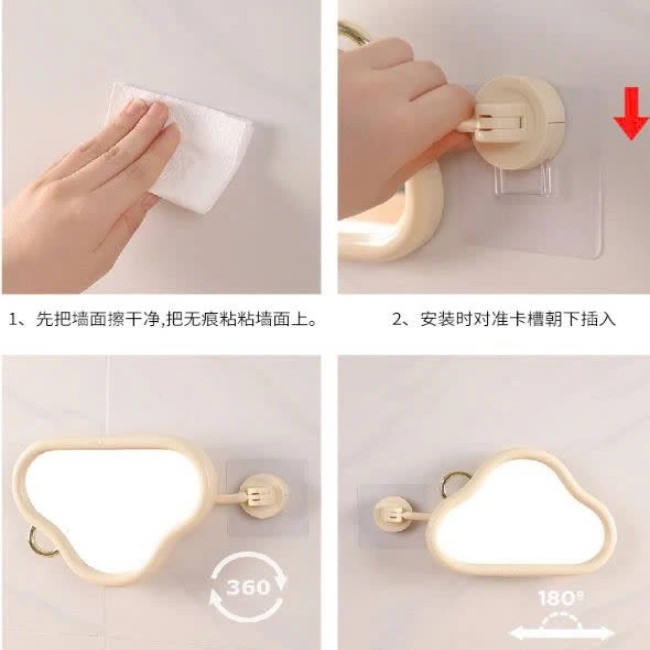 1、先把墙面擦干净,把无痕粘粘墙面上。

2、安装时对准卡槽朝下插入

360

180°