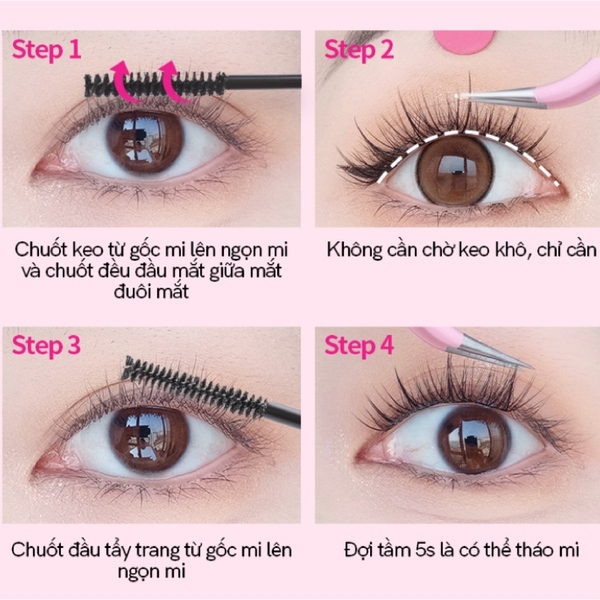 Step 1

Chuốt keo từ gốc mi lên ngọn mi và chuốt đều đầu mắt giữa mắt đuôi mắt

Step 2

Không cần chờ keo khô, chỉ cần

Step 3

Chuốt đầu tẩy trang từ gốc mi lên ngọn mi

Step 4

Đợi tầm 5s là có thể tháo mi