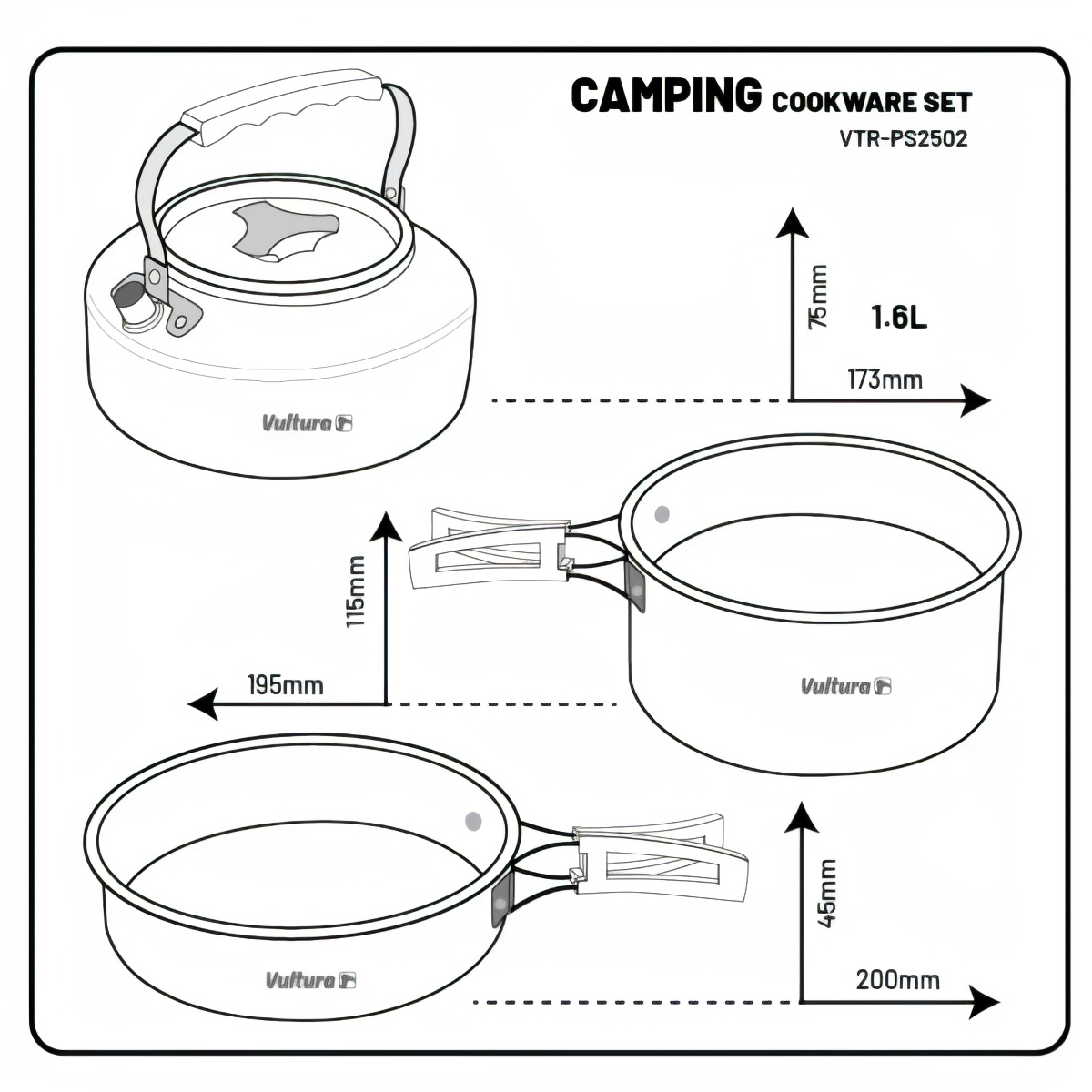 CAMPING COOKWARE SET
VTR-PS2502

Vultura

75mm
1.6L
173mm

115mm
195mm
Vultura

Vultura
45mm
200mm