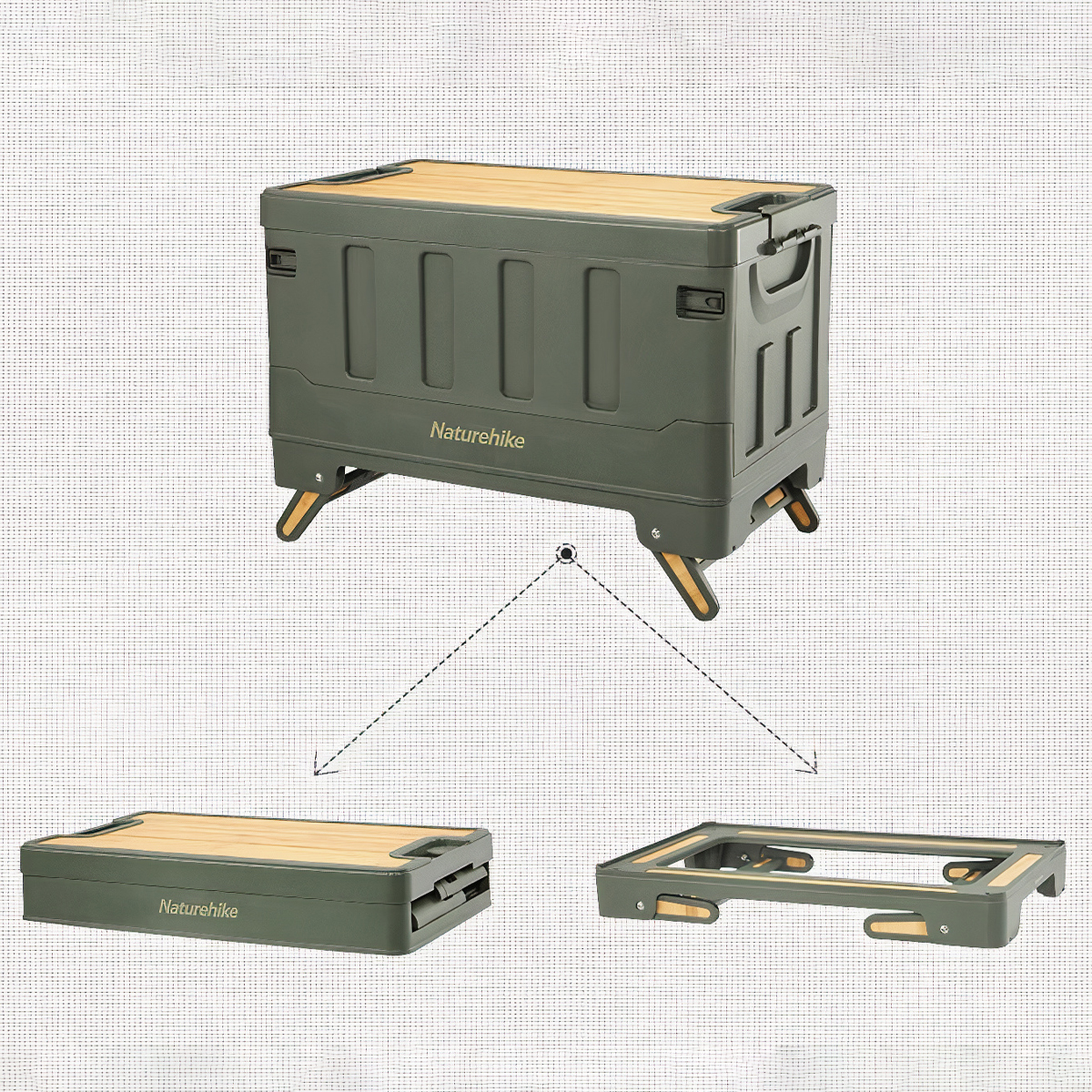 Naturehike

Naturehike