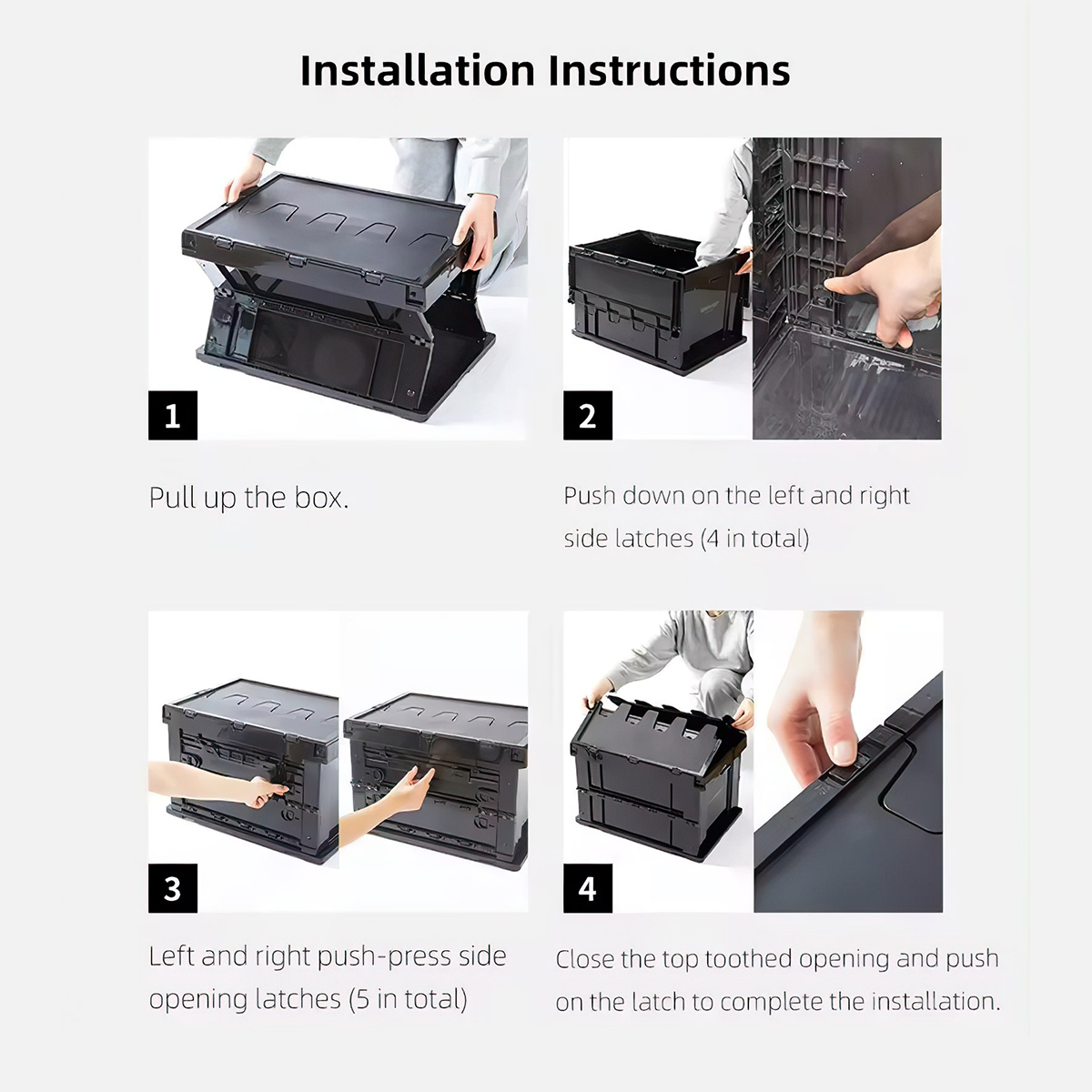 Installation Instructions

1

Pull up the box.

2

Push down on the left and right side latches (4 in total)

3

Left and right push-press side opening latches (5 in total)

4

Close the top toothed opening and push on the latch to complete the installation.