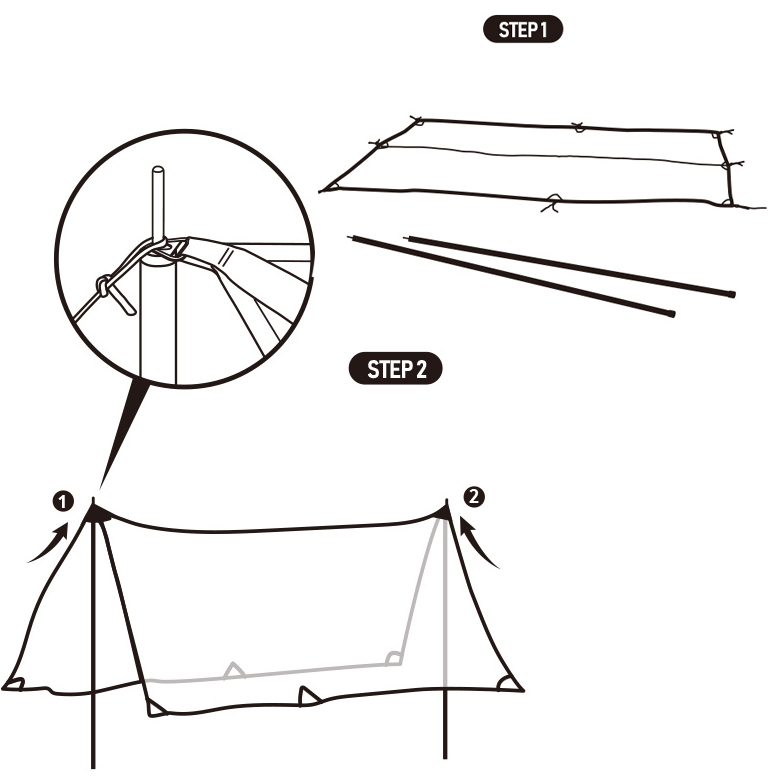 STEP 1

STEP 2

1

2