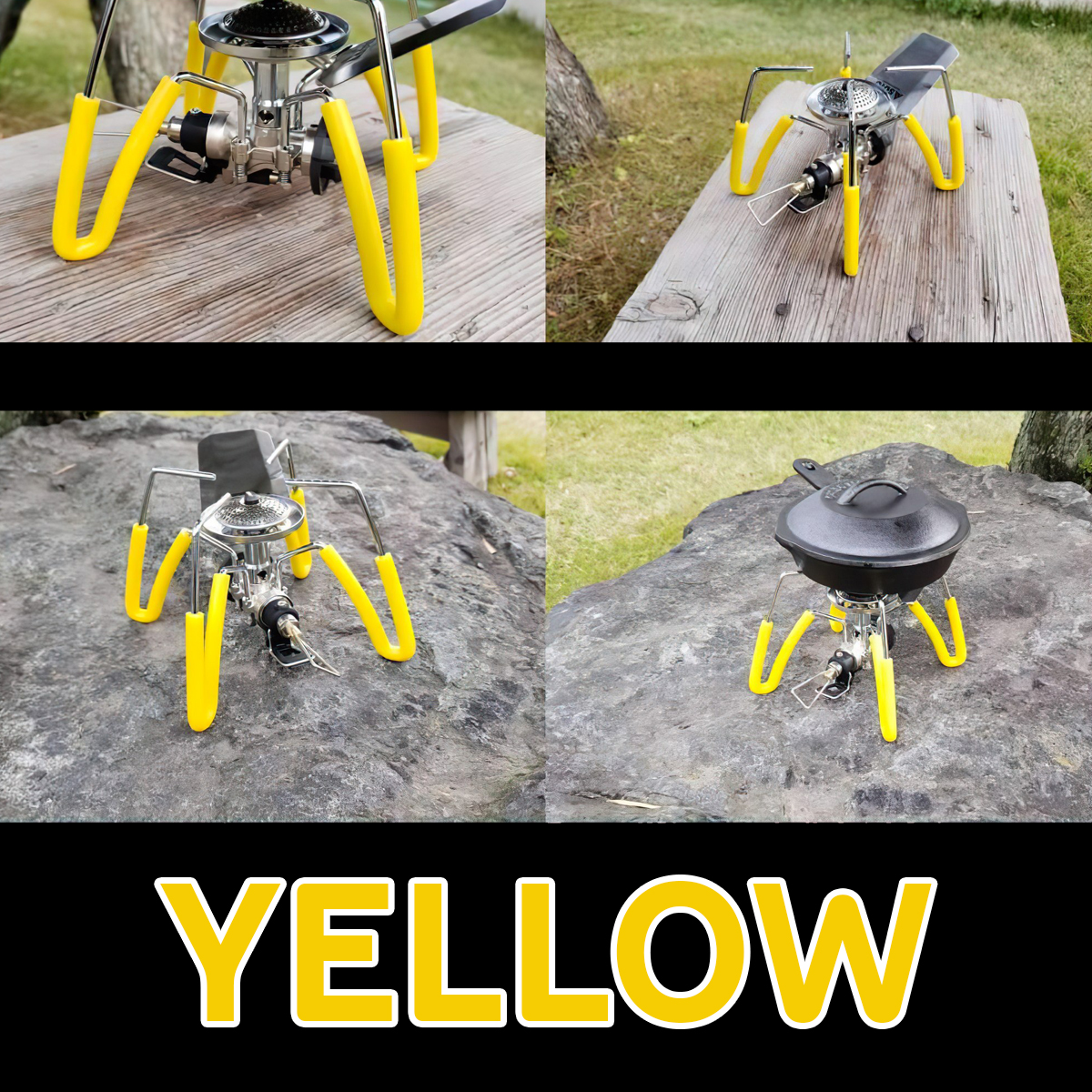 YELLOW