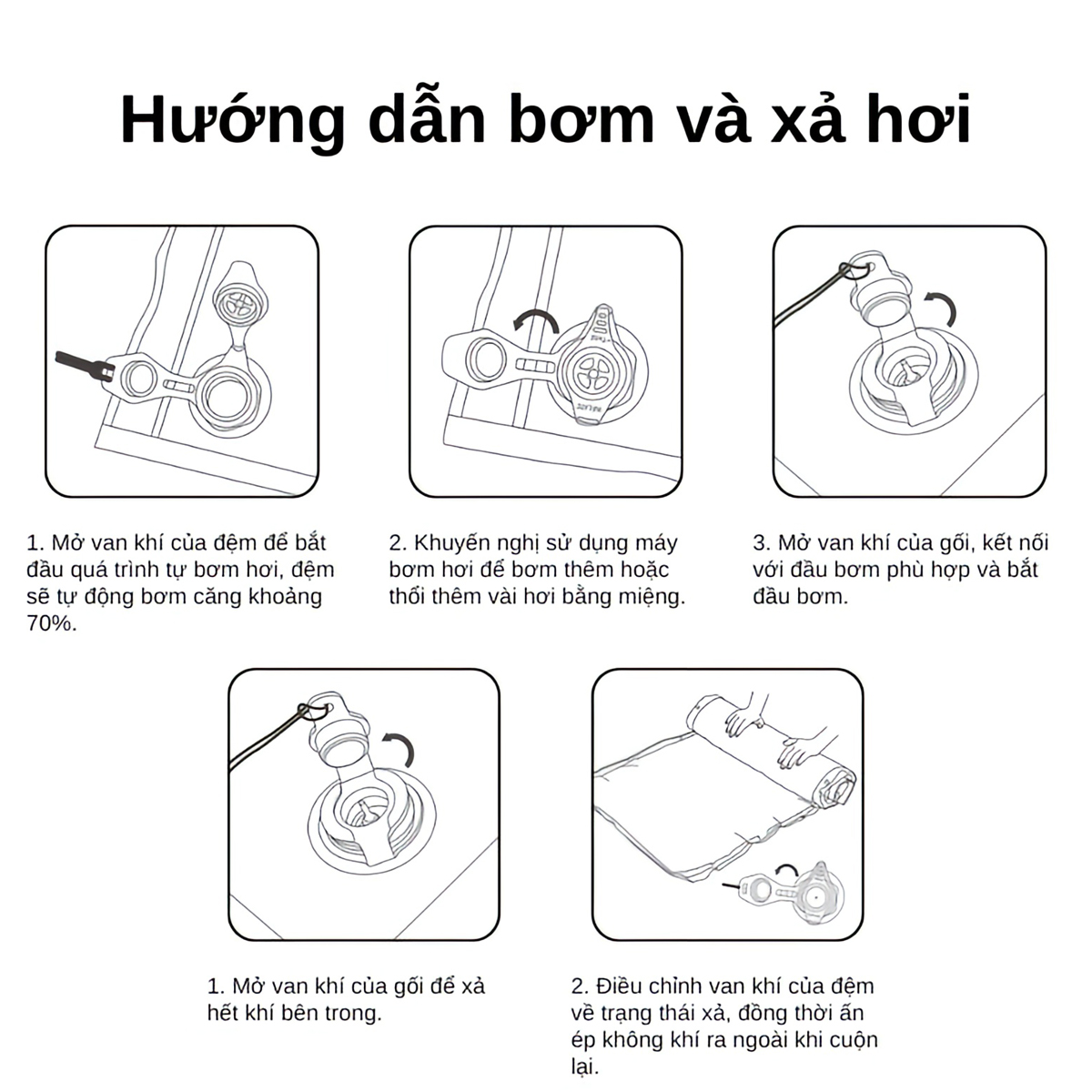 Hướng dẫn bơm và xả hơi

1. Mở van khí của đệm để bắt đầu quá trình tự bơm hơi, đệm sẽ tự động bơm căng khoảng 70%.

2. Khuyến nghị sử dụng máy bơm hơi để bơm thêm hoặc thổi thêm vài hơi bằng miệng.

3. Mở van khí của gối, kết nối với đầu bơm phù hợp và bắt đầu bơm.

1. Mở van khí của gối để xả hết khí bên trong.

2. Điều chỉnh van khí của đệm về trạng thái xả, đồng thời ấn ép không khí ra ngoài khi cuộn lại.