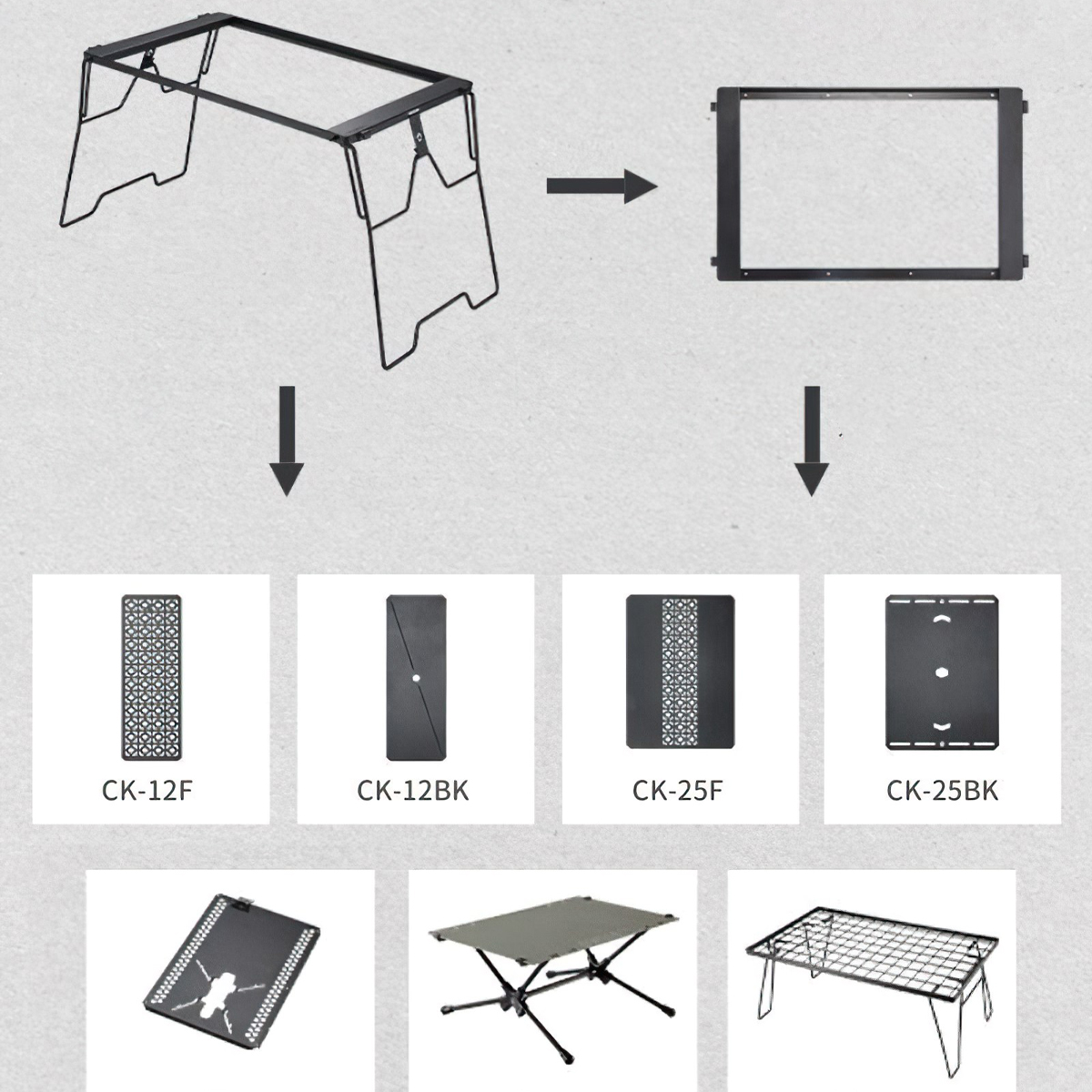 CK-12F

CK-12BK

CK-25F

CK-25BK