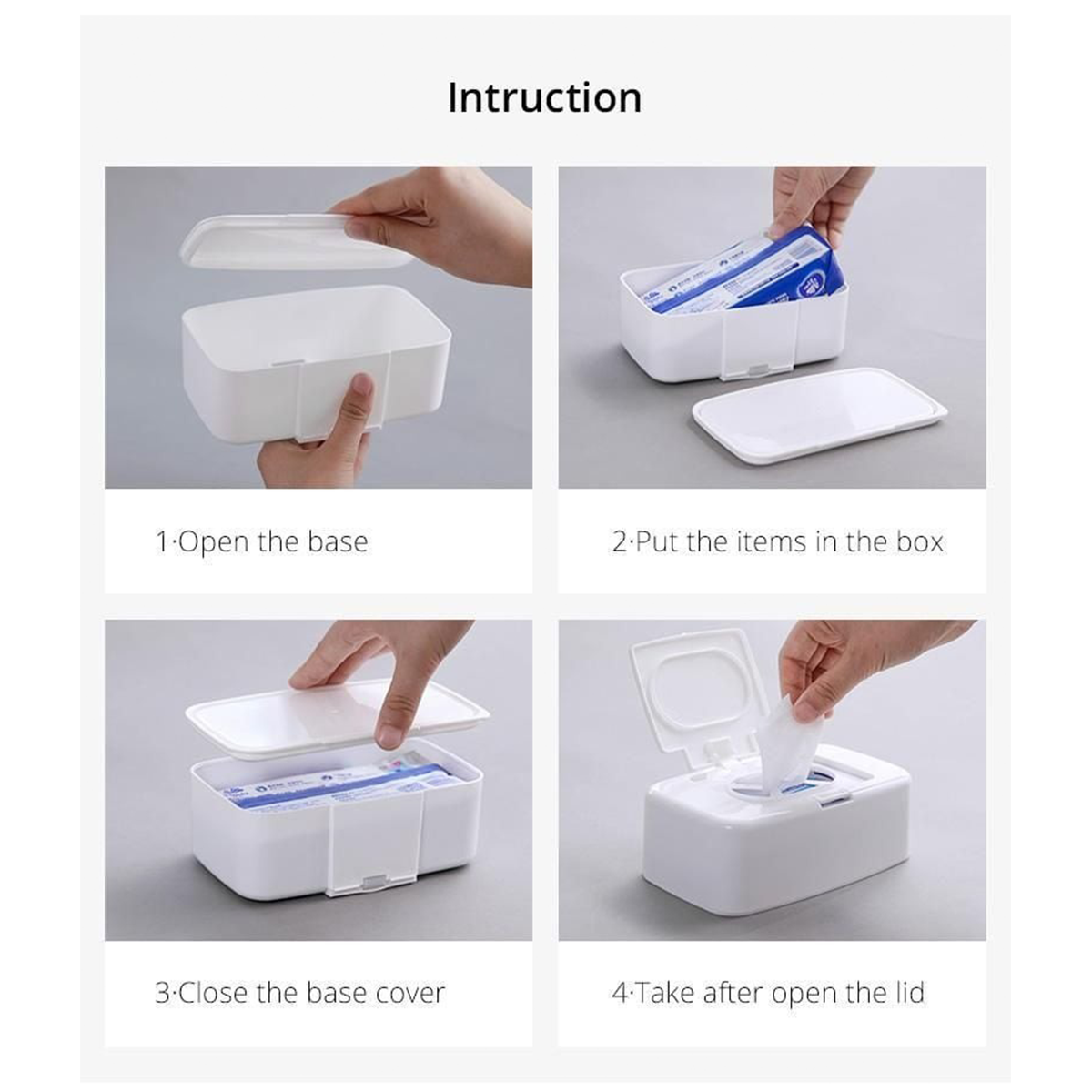 Intruction

1·Open the base

2·Put the items in the box

3·Close the base cover

4·Take after open the lid