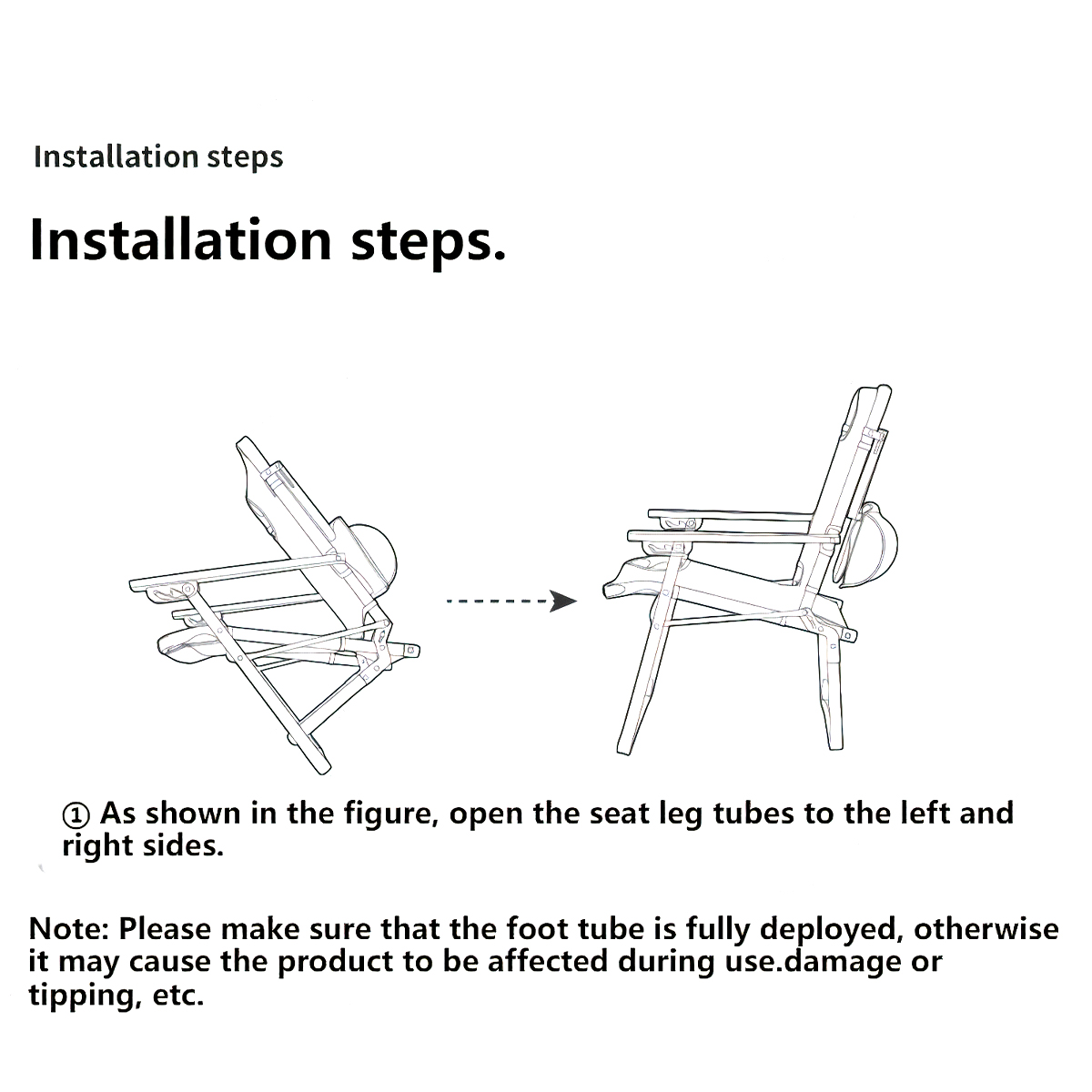 Installation steps

Installation steps.

① As shown in the figure, open the seat leg tubes to the left and right sides.

Note: Please make sure that the foot tube is fully deployed, otherwise it may cause the product to be affected during use.damage or tipping, etc.