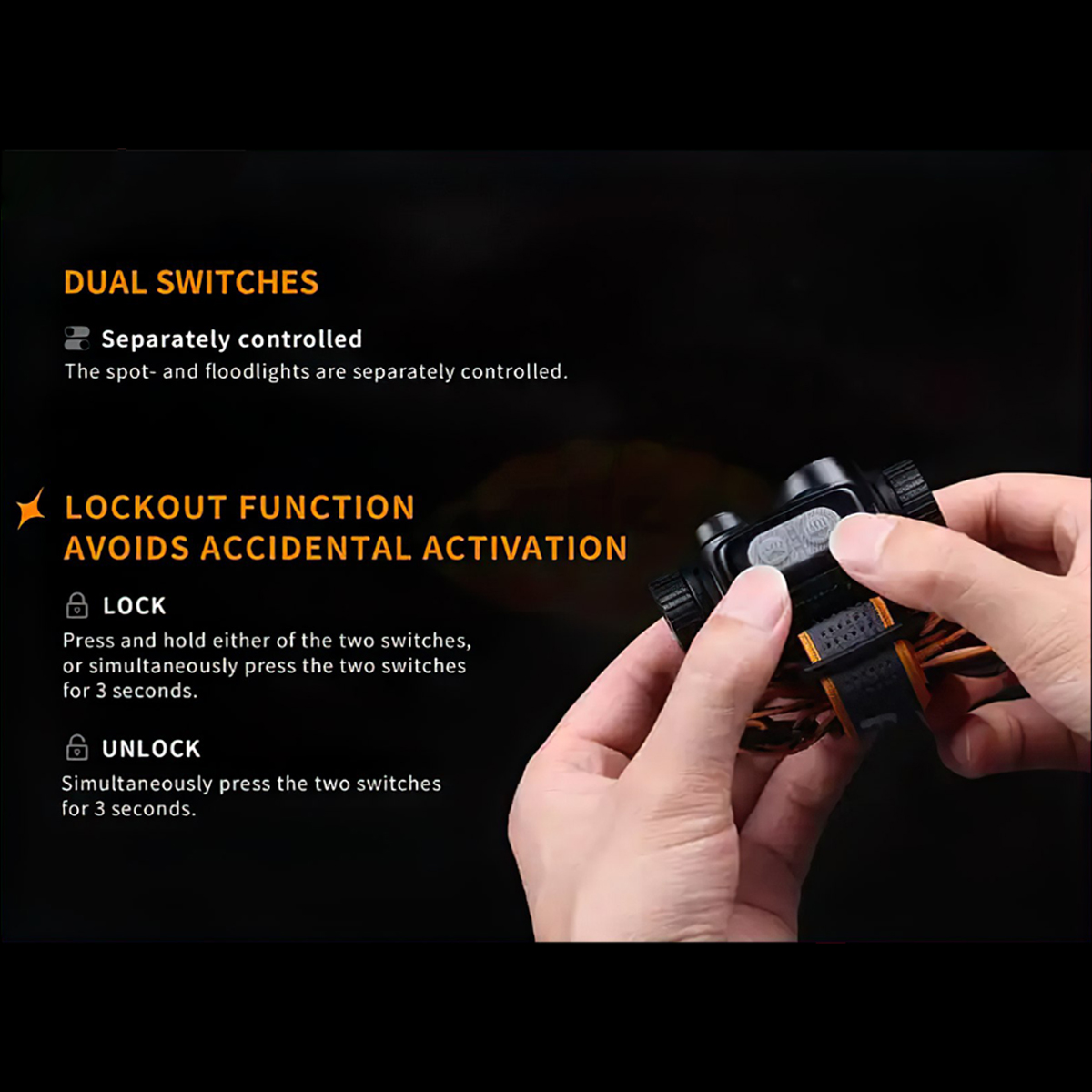 DUAL SWITCHES

Separately controlled
The spot- and floodlights are separately controlled.

LOCKOUT FUNCTION
AVOIDS ACCIDENTAL ACTIVATION

LOCK
Press and hold either of the two switches, or simultaneously press the two switches for 3 seconds.

UNLOCK
Simultaneously press the two switches for 3 seconds.