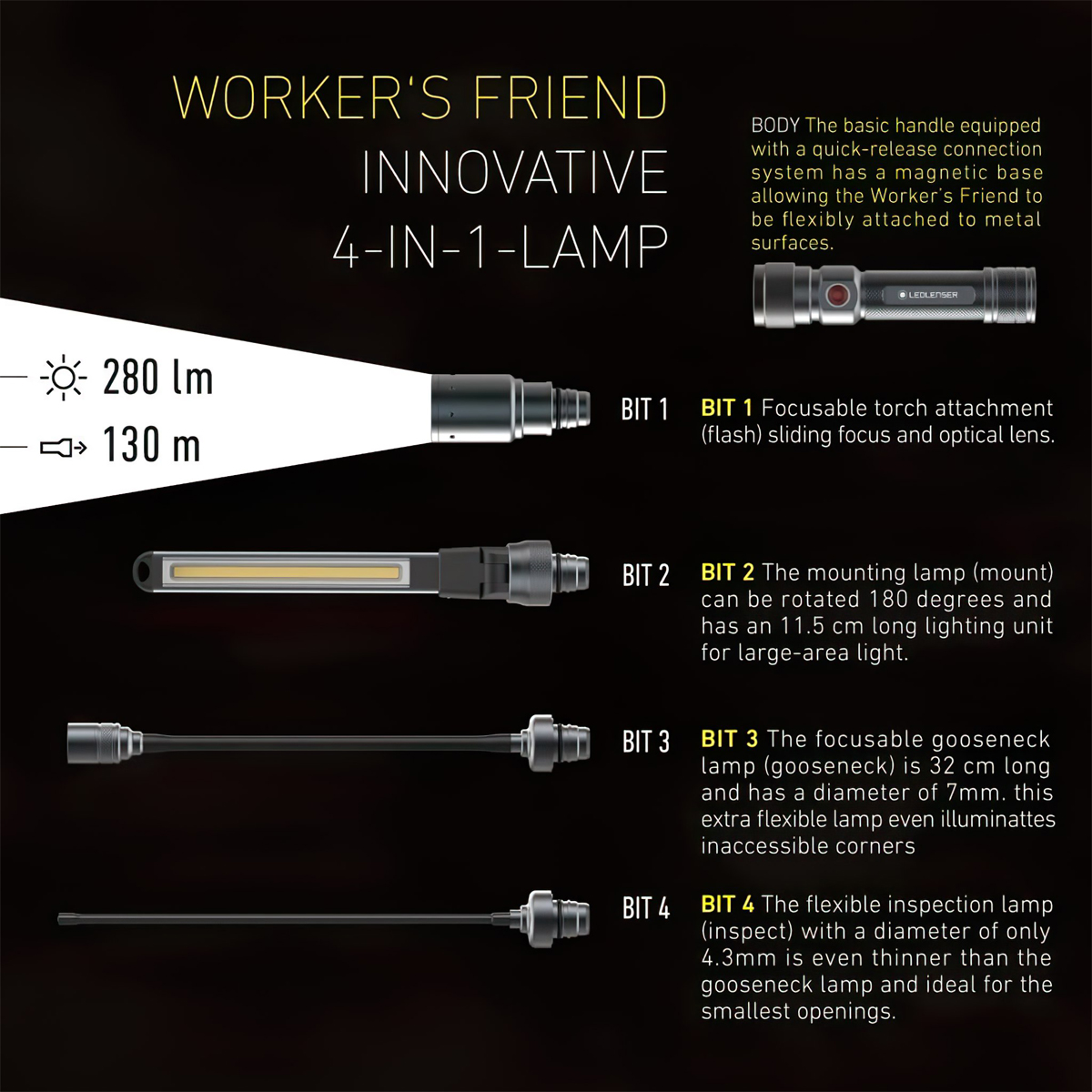 WORKER'S FRIEND
INNOVATIVE
4-IN-1-LAMP

BODY The basic handle equipped with a quick-release connection system has a magnetic base allowing the Worker's Friend to be flexibly attached to metal surfaces.

LEDLENSER

280 lm
130 m

BIT 1

BIT 1 Focusable torch attachment (flash) sliding focus and optical lens.

BIT 2

BIT 2 The mounting lamp (mount) can be rotated 180 degrees and has an 11.5 cm long lighting unit for large-area light.

BIT 3

BIT 3 The focusable gooseneck lamp (gooseneck) is 32 cm long and has a diameter of 7mm. this extra flexible lamp even illuminattes inaccessible corners

BIT 4

BIT 4 The flexible inspection lamp (inspect) with a diameter of only 4.3mm is even thinner than the gooseneck lamp and ideal for the smallest openings.