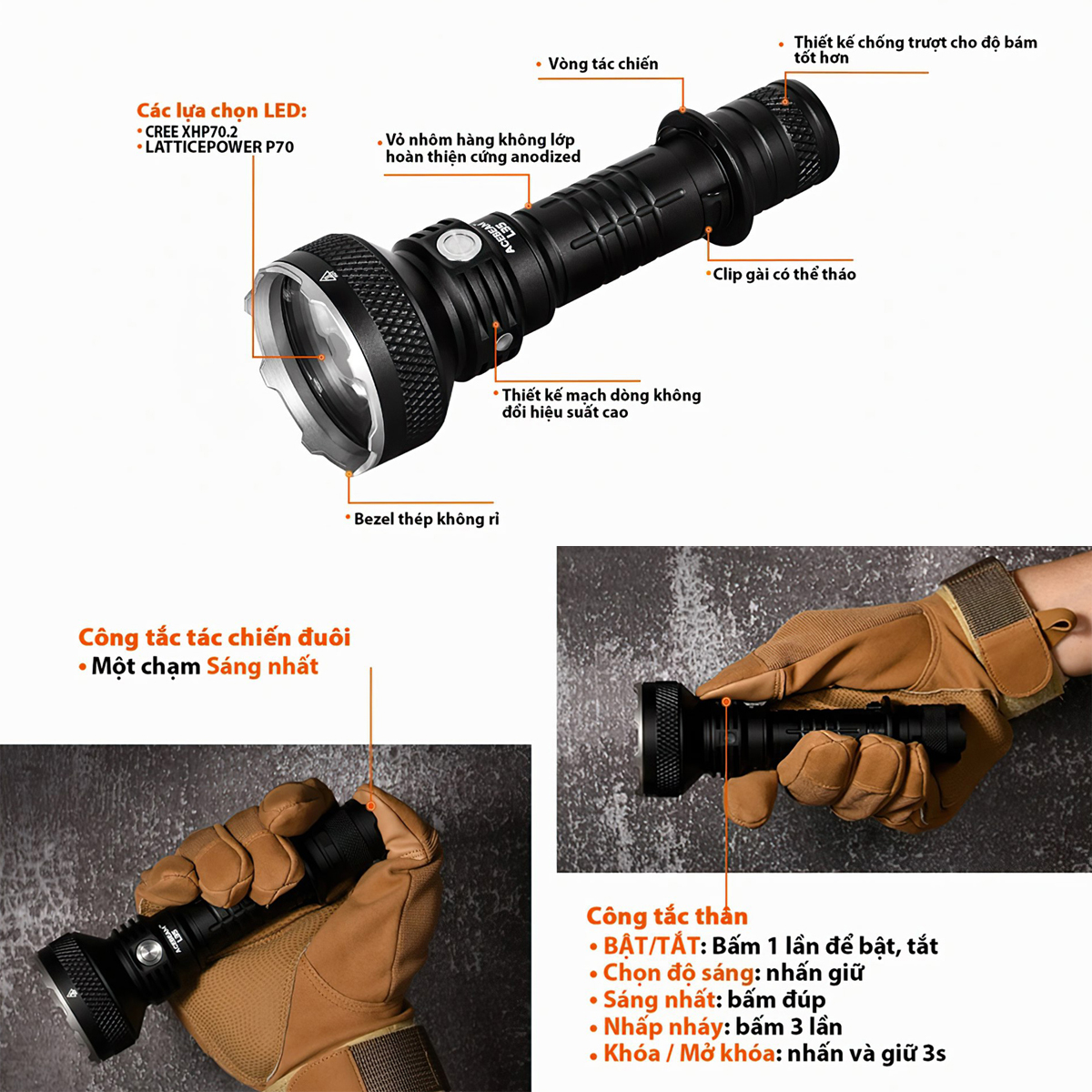 Các lựa chọn LED:
• CREE XHP70.2
• LATTICEPOWER P70

• Vỏ nhôm hàng không lớp hoàn thiện cứng anodized

• Vòng tác chiến

• Thiết kế chống trượt cho độ bám tốt hơn

ACEBEAM L35

• Clip gài có thể tháo

• Thiết kế mạch dòng không đổi hiệu suất cao

• Bezel thép không rỉ

Công tắc tác chiến đuôi
• Một chạm Sáng nhất

ACEBEAM L35

Công tắc thân
• BẬT/TẮT: Bấm 1 lần để bật, tắt
• Chọn độ sáng: nhấn giữ
• Sáng nhất: bấm đúp
• Nhấp nháy: bấm 3 lần
• Khóa / Mở khóa: nhấn và giữ 3s