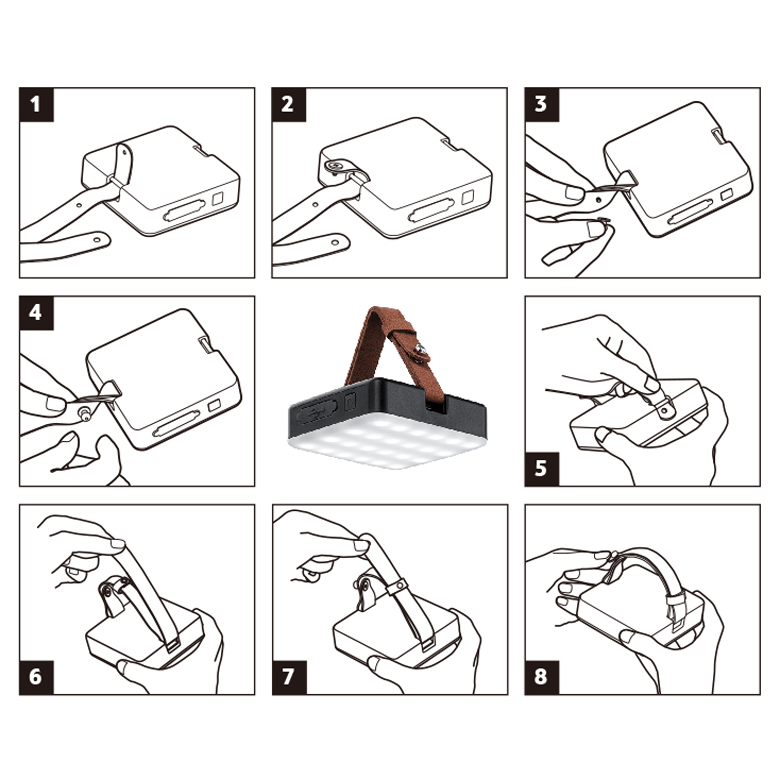 1

2

3

4

5

6

7

8