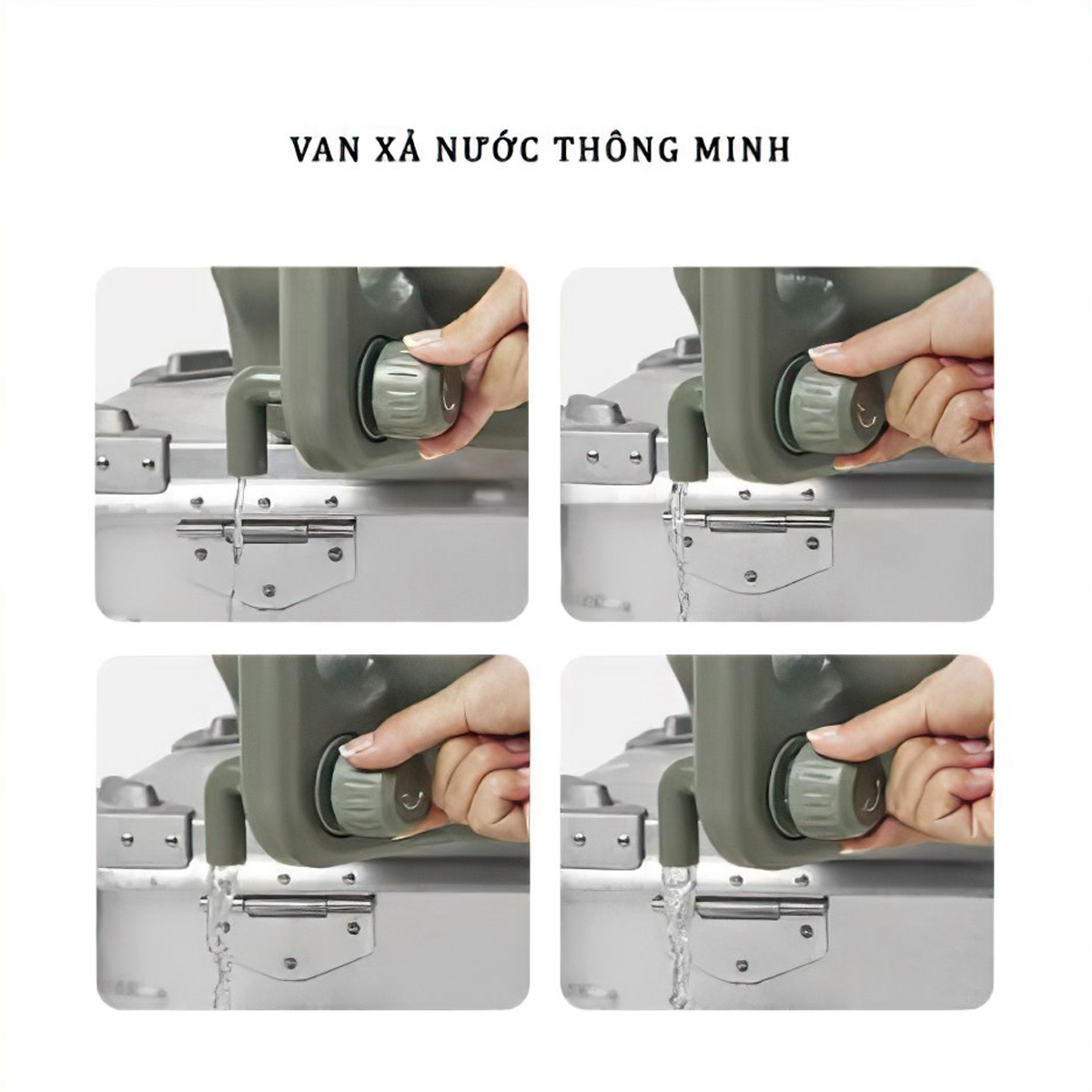 VAN XẢ NƯỚC THÔNG MINH