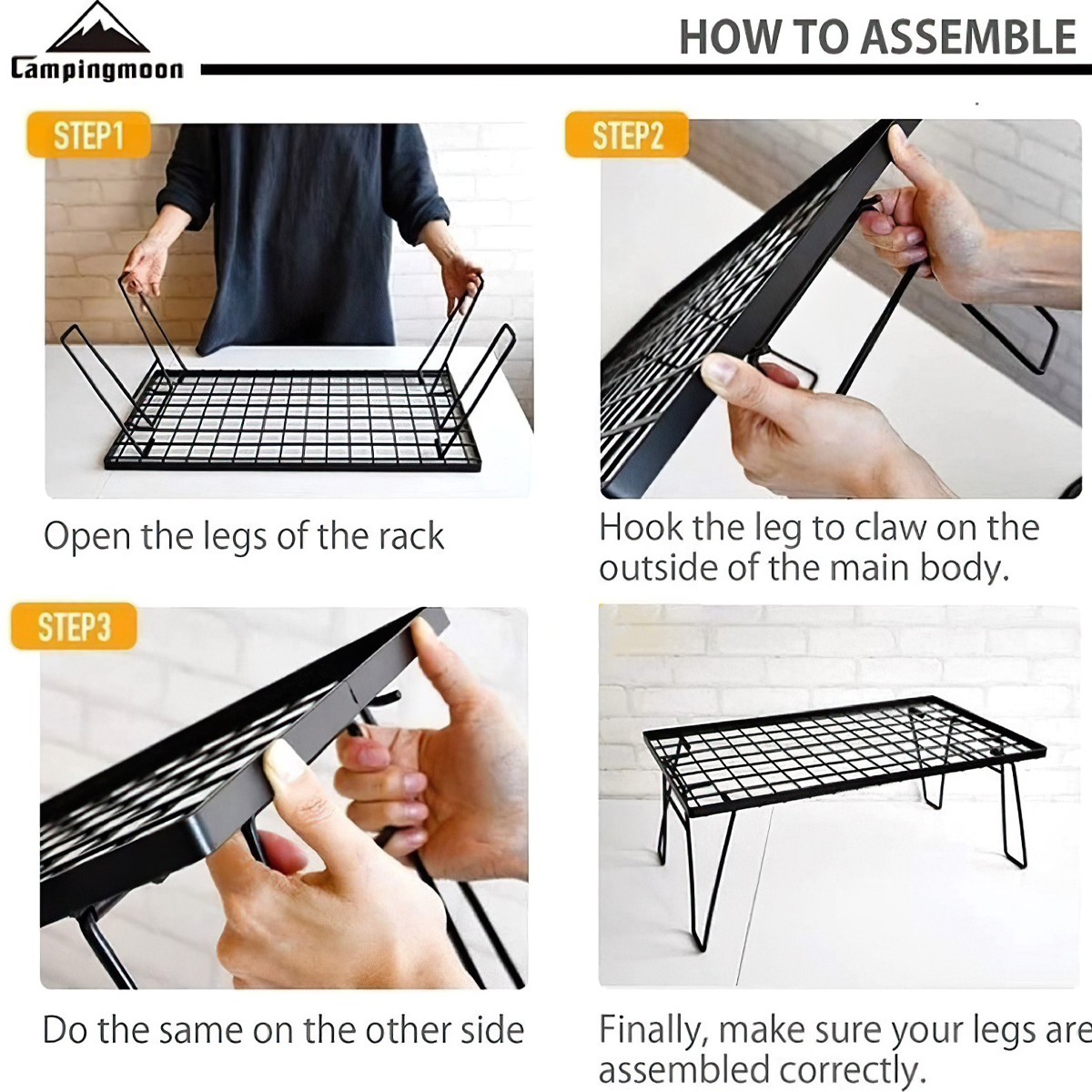 Campingmoon

HOW TO ASSEMBLE

STEP1

Open the legs of the rack

STEP2

Hook the leg to claw on the outside of the main body.

STEP3

Do the same on the other side

Finally, make sure your legs are assembled correctly.