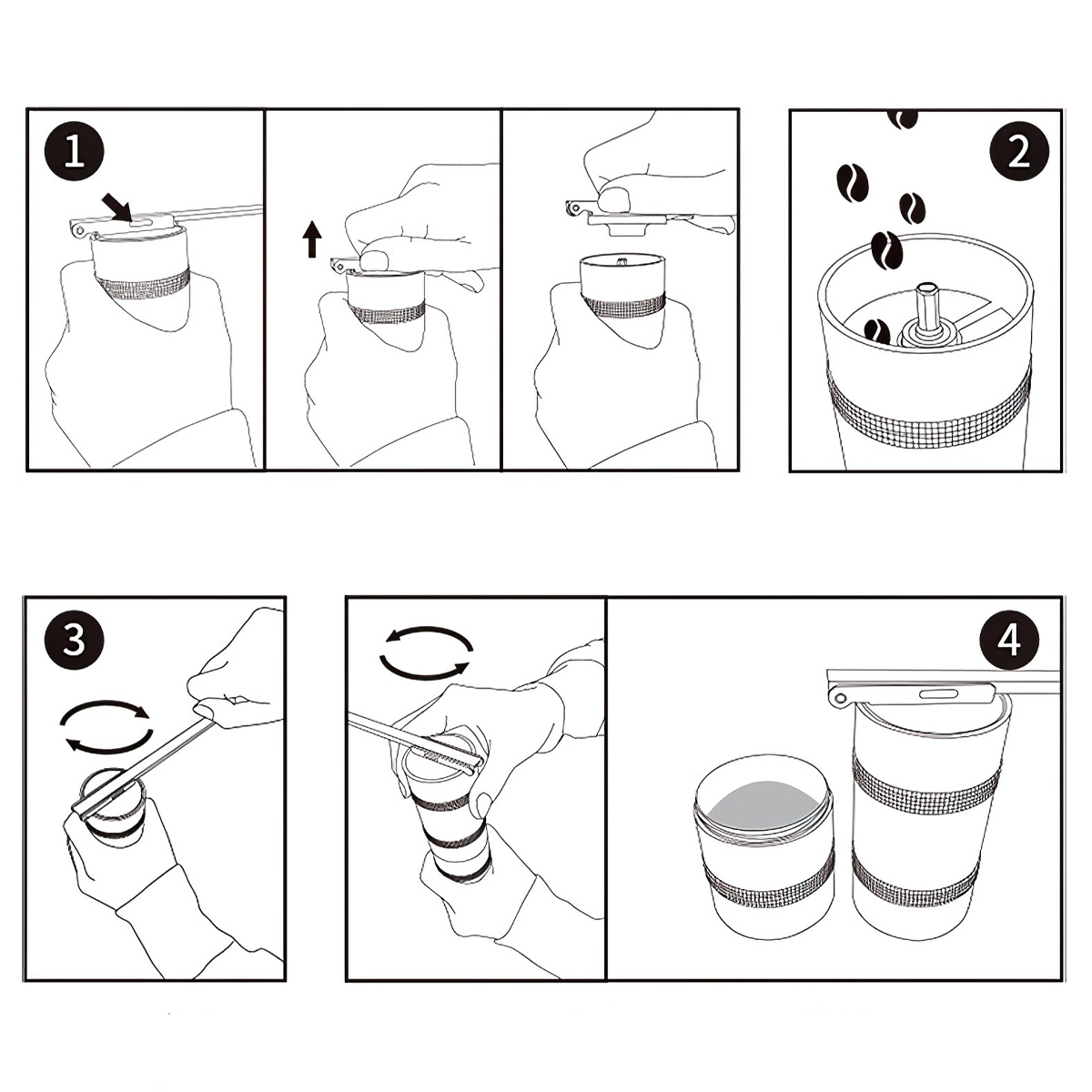 1

2

3

4