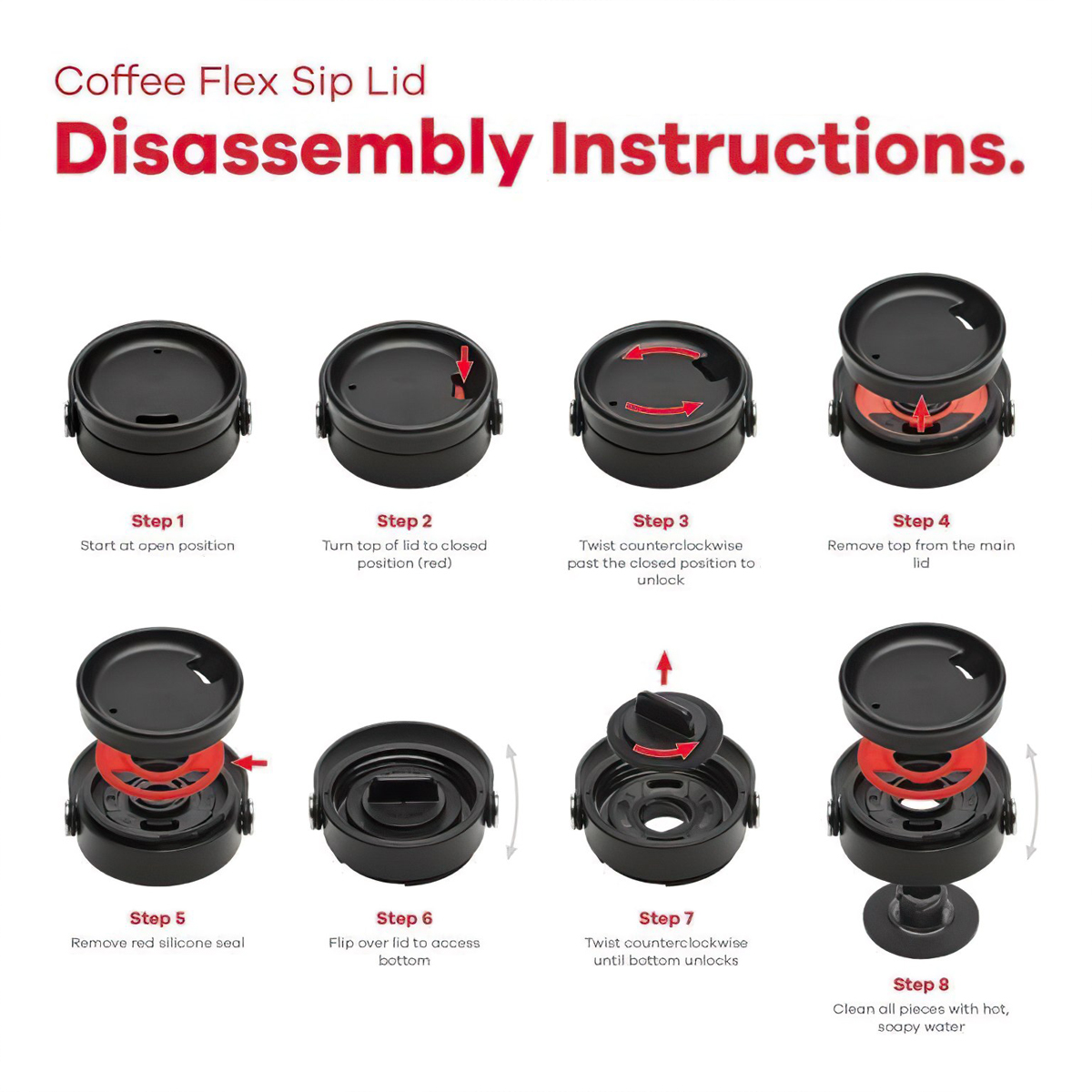 Coffee Flex Sip Lid
Disassembly Instructions.

Step 1
Start at open position

Step 2
Turn top of lid to closed position (red)

Step 3
Twist counterclockwise past the closed position to unlock

Step 4
Remove top from the main lid

Step 5
Remove red silicone seal

Step 6
Flip over lid to access bottom

Step 7
Twist counterclockwise until bottom unlocks

Step 8
Clean all pieces with hot, soapy water