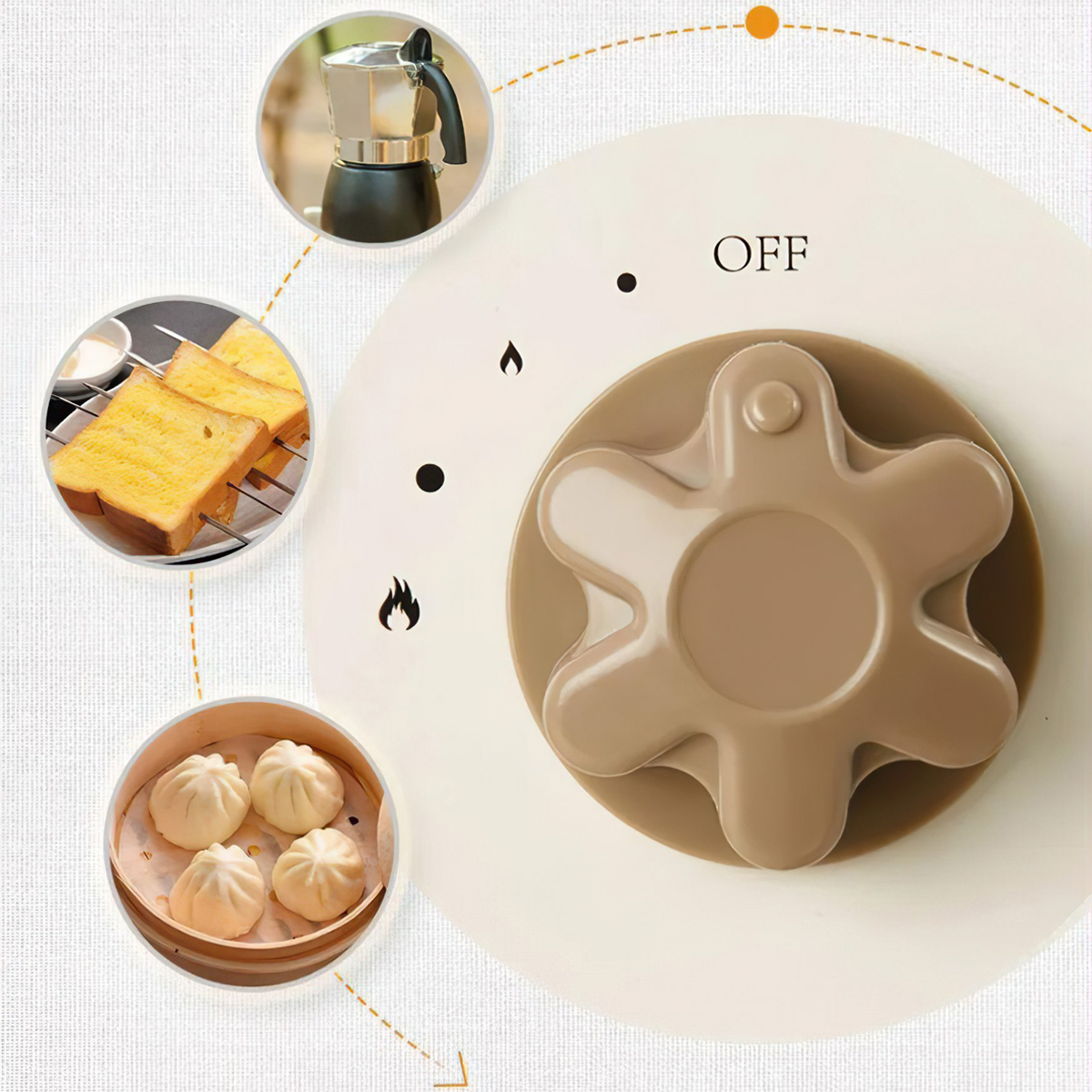 OFF