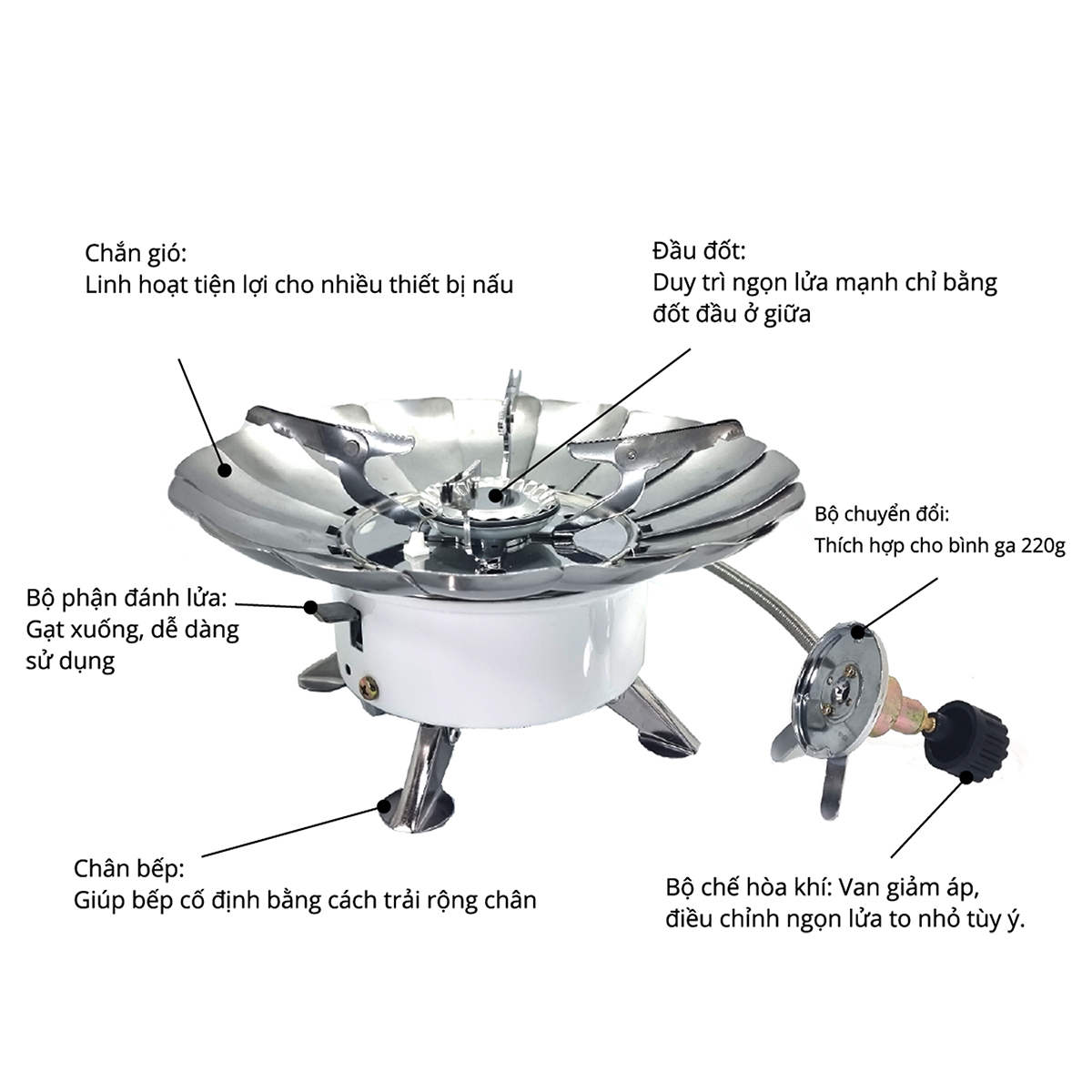 Chắn gió:
Linh hoạt tiện lợi cho nhiều thiết bị nấu

Đầu đốt:
Duy trì ngọn lửa mạnh chỉ bằng đốt đầu ở giữa

Bộ chuyển đổi:
Thích hợp cho bình ga 220g

Bộ phận đánh lửa:
Gạt xuống, dễ dàng sử dụng

Chân bếp:
Giúp bếp cố định bằng cách trải rộng chân

Bộ chế hòa khí: Van giảm áp, điều chỉnh ngọn lửa to nhỏ tùy ý.