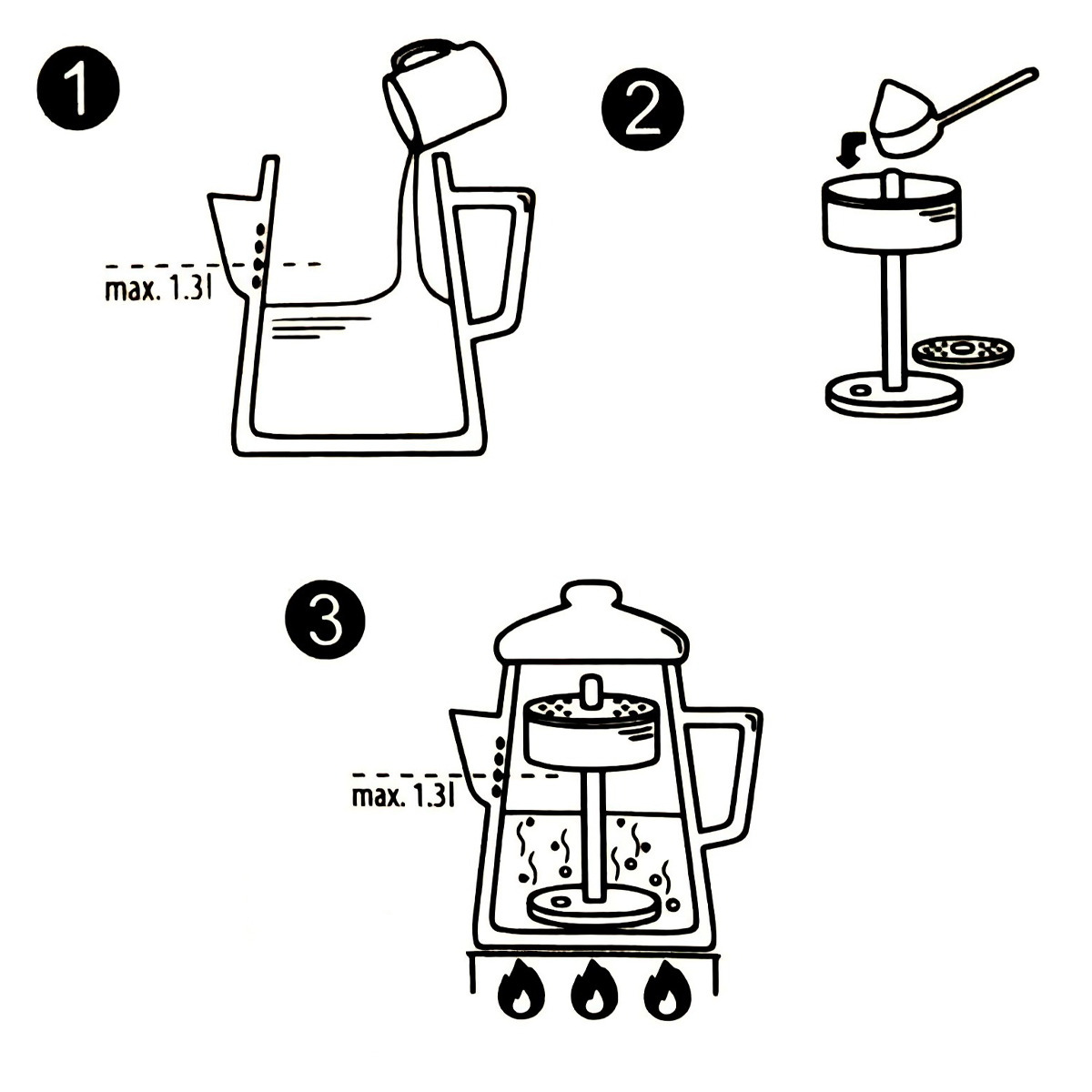 1

max. 1.3l

2

3

max. 1.3l