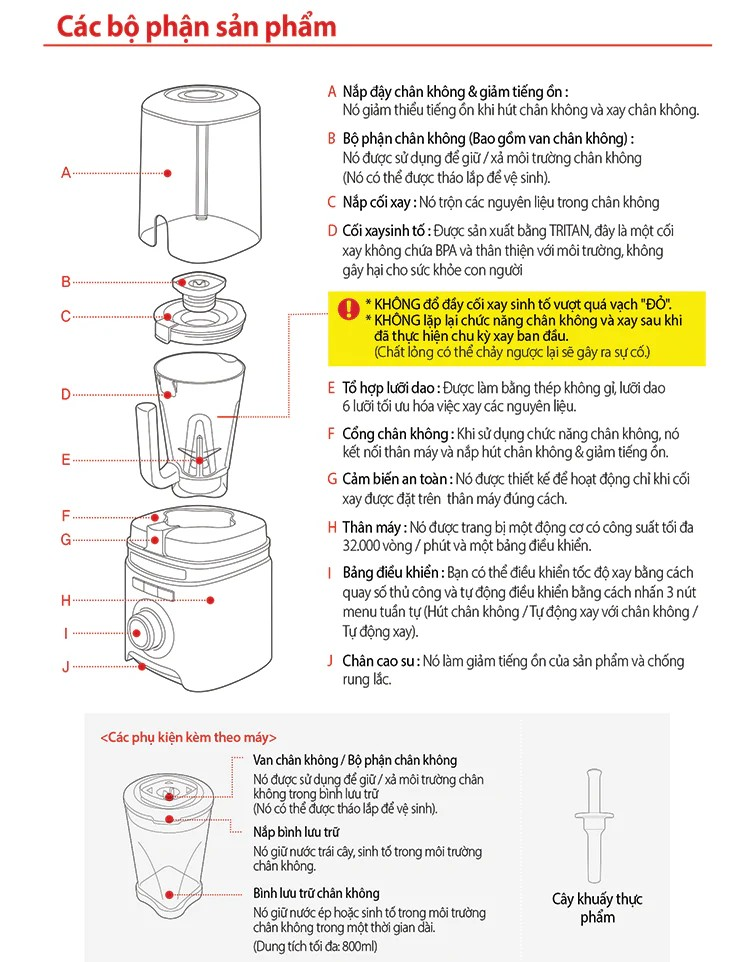 Các bộ phận sản phẩm

A
B
C
D
E
F
G
H
I
J

A Nắp đậy chân không & giảm tiếng ồn :
Nó giảm thiểu tiếng ồn khi hút chân không và xay chân không.

B Bộ phận chân không (Bao gồm van chân không) :
Nó được sử dụng để giữ / xả môi trường chân không
(Nó có thể được tháo lắp để vệ sinh).

C Nắp cối xay : Nó trộn các nguyên liệu trong chân không

D Cối xaysinh tố : Được sản xuất bằng TRITAN, đây là một cối xay không chứa BPA và thân thiện với môi trường, không gây hại cho sức khỏe con người

! * KHÔNG đổ đầy cối xay sinh tố vượt quá vạch "ĐỎ".
* KHÔNG lặp lại chức năng chân không và xay sau khi đã thực hiện chu kỳ xay ban đầu.
(Chất lỏng có thể chảy ngược lại sẽ gây ra sự cố.)

E Tổ hợp lưỡi dao : Được làm bằng thép không gỉ, lưỡi dao 6 lưỡi tối ưu hóa việc xay các nguyên liệu.

F Cổng chân không : Khi sử dụng chức năng chân không, nó kết nối thân máy và nắp hút chân không & giảm tiếng ồn.

G Cảm biến an toàn : Nó được thiết kế để hoạt động chỉ khi cối xay được đặt trên thân máy đúng cách.

H Thân máy : Nó được trang bị một động cơ có công suất tối đa 32.000 vòng / phút và một bảng điều khiển.

I Bảng điều khiển : Bạn có thể điều khiển tốc độ xay bằng cách quay số thủ công và tự động điều khiển bằng cách nhấn 3 nút menu tuần tự (Hút chân không / Tự động xay với chân không / Tự động xay).

J Chân cao su : Nó làm giảm tiếng ồn của sản phẩm và chống rung lắc.

<Các phụ kiện kèm theo máy>

Van chân không / Bộ phận chân không
Nó được sử dụng để giữ / xả môi trường chân không trong bình lưu trữ
(Nó có thể được tháo lắp để vệ sinh).

Nắp bình lưu trữ
Nó giữ nước trái cây, sinh tố trong môi trường chân không.

Bình lưu trữ chân không
Nó giữ nước ép hoặc sinh tố trong môi trường chân không trong một thời gian dài.
(Dung tích tối đa: 800ml)

Cây khuấy thực phẩm