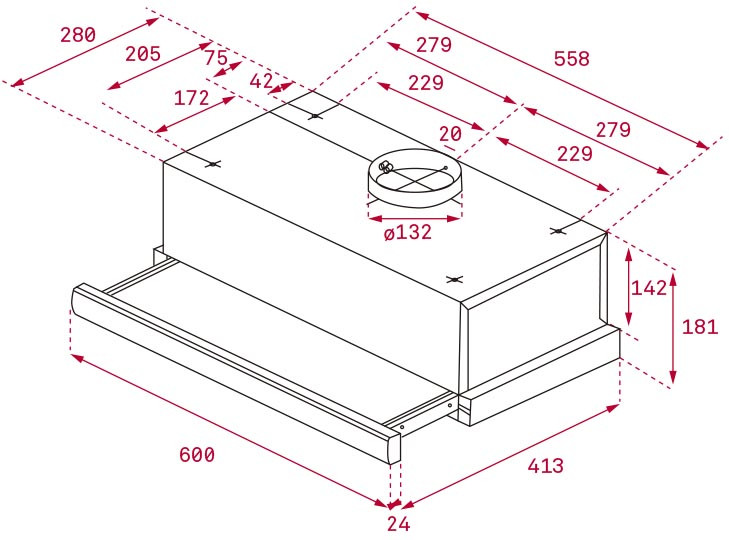 280
205
75
42
172
279
558
229
20
279
229
ø132
142
181
600
413
24