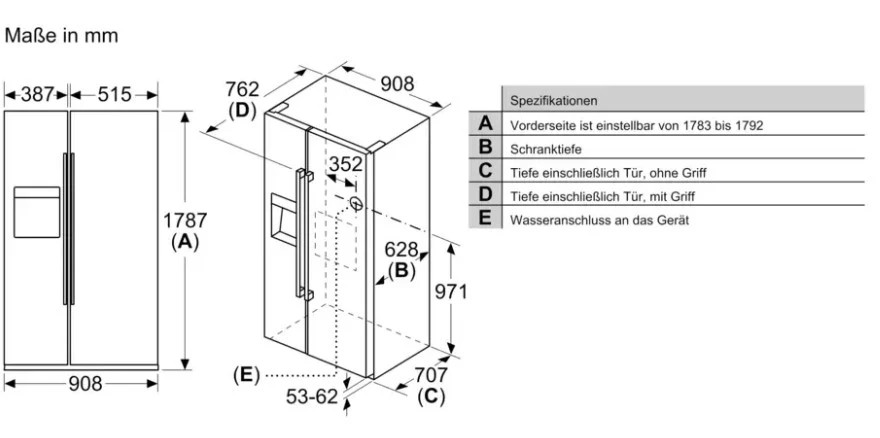 Maße in mm

387
515
1787
(A)
908

762
(D)
908
352
628
(B)
971
(E)
53-62
707
(C)

| | Spezifikationen |
|---|---|
| A | Vorderseite ist einstellbar von 1783 bis 1792 |
| B | Schranktiefe |
| C | Tiefe einschließlich Tür, ohne Griff |
| D | Tiefe einschließlich Tür, mit Griff |
| E | Wasseranschluss an das Gerät |