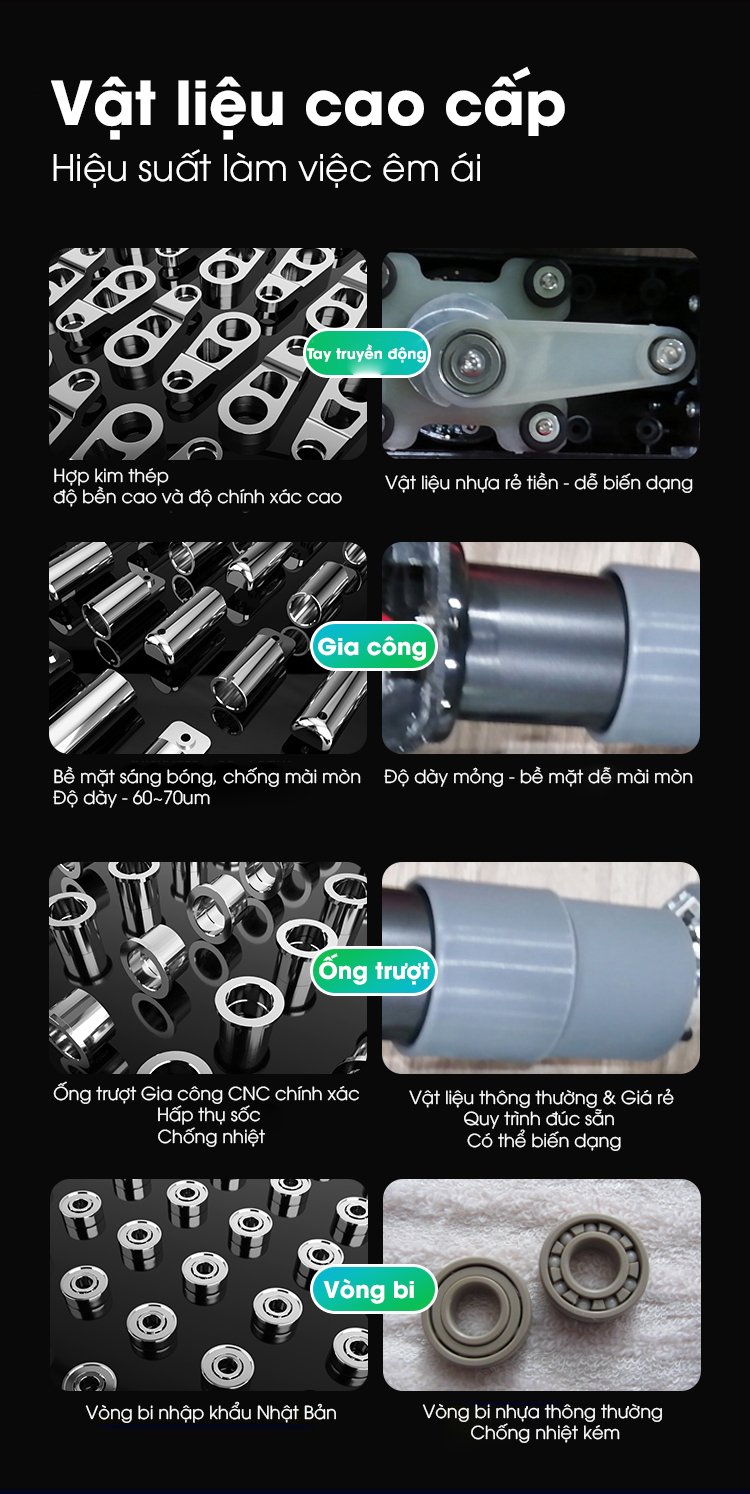 Vật liệu cao cấp
Hiệu suất làm việc êm ái

Tay truyền động

Hợp kim thép
độ bền cao và độ chính xác cao

Vật liệu nhựa rẻ tiền - dễ biến dạng

Gia công

Bề mặt sáng bóng, chống mài mòn
Độ dày - 60~70um

Độ dày mỏng - bề mặt dễ mài mòn

Ống trượt

Ống trượt Gia công CNC chính xác
Hấp thụ sốc
Chống nhiệt

Vật liệu thông thường & Giá rẻ
Quy trình đúc sẵn
Có thể biến dạng

Vòng bi

Vòng bi nhập khẩu Nhật Bản

Vòng bi nhựa thông thường
Chống nhiệt kém