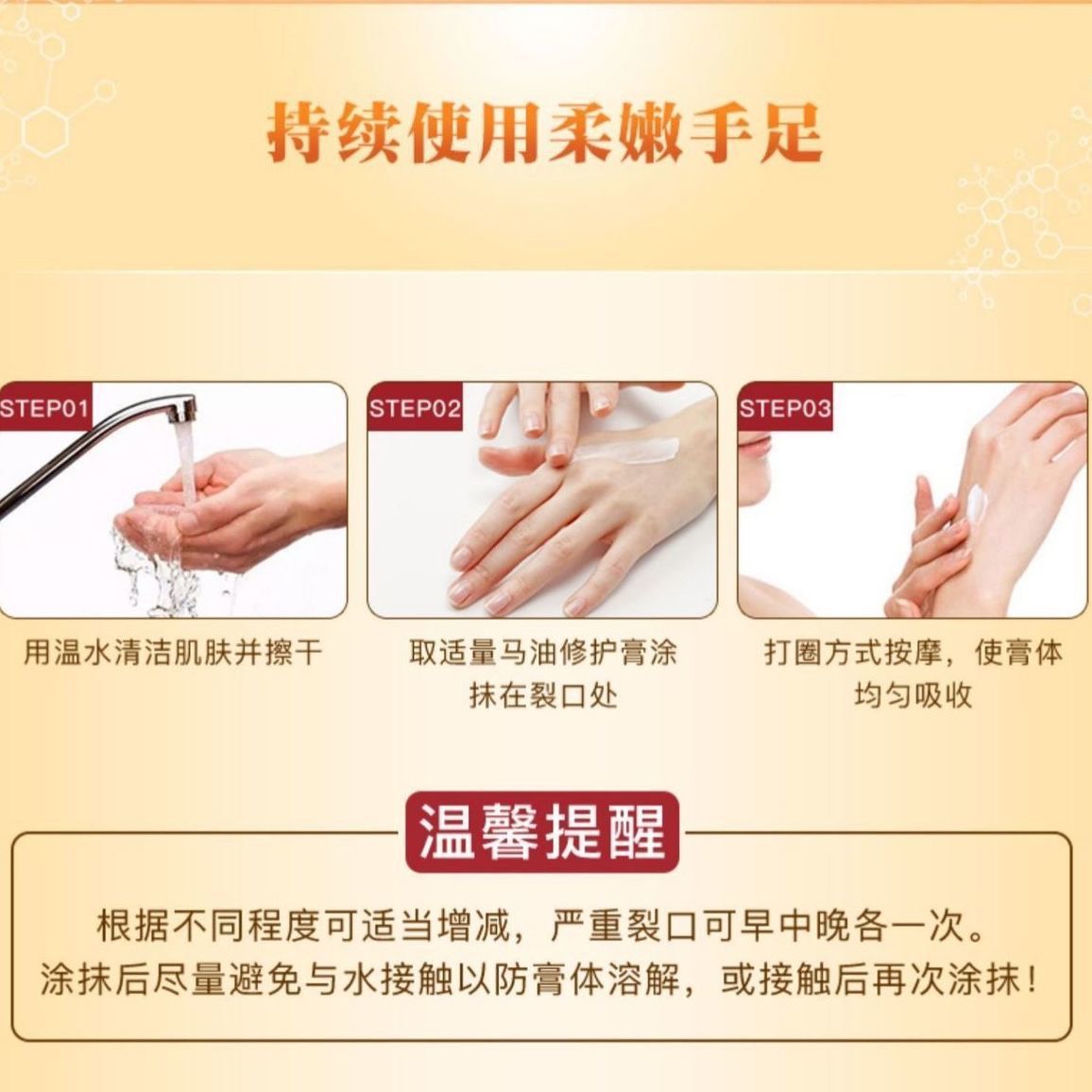 持续使用柔嫩手足

STEP01

用温水清洁肌肤并擦干

STEP02

取适量马油修护膏涂抹在裂口处

STEP03

打圈方式按摩，使膏体均匀吸收

温馨提醒

根据不同程度可适当增减，严重裂口可早中晚各一次。
涂抹后尽量避免与水接触以防膏体溶解，或接触后再次涂抹！