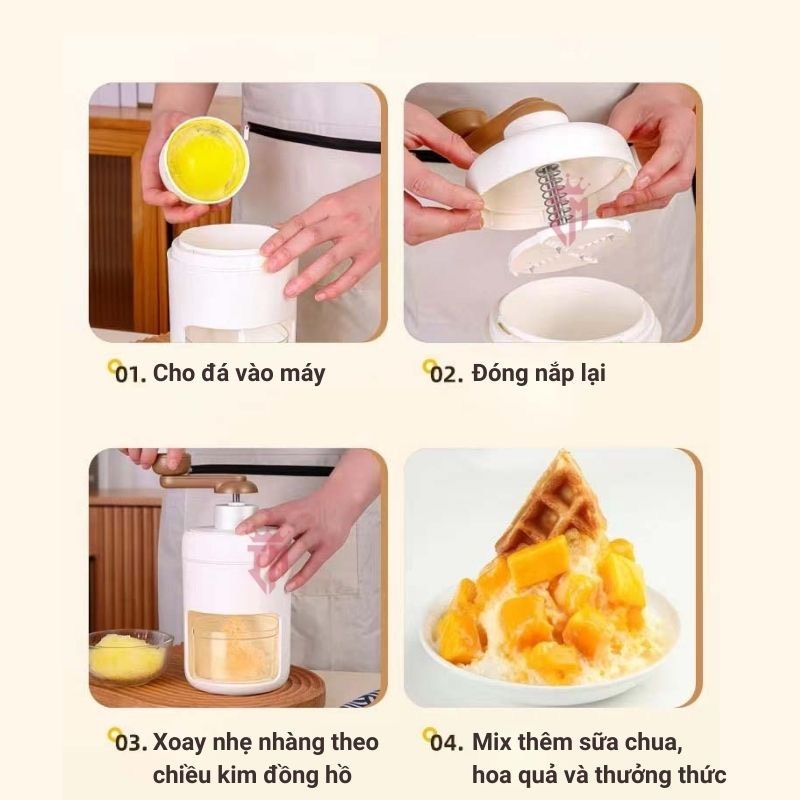 01. Cho đá vào máy

02. Đóng nắp lại

03. Xoay nhẹ nhàng theo chiều kim đồng hồ

04. Mix thêm sữa chua, hoa quả và thưởng thức