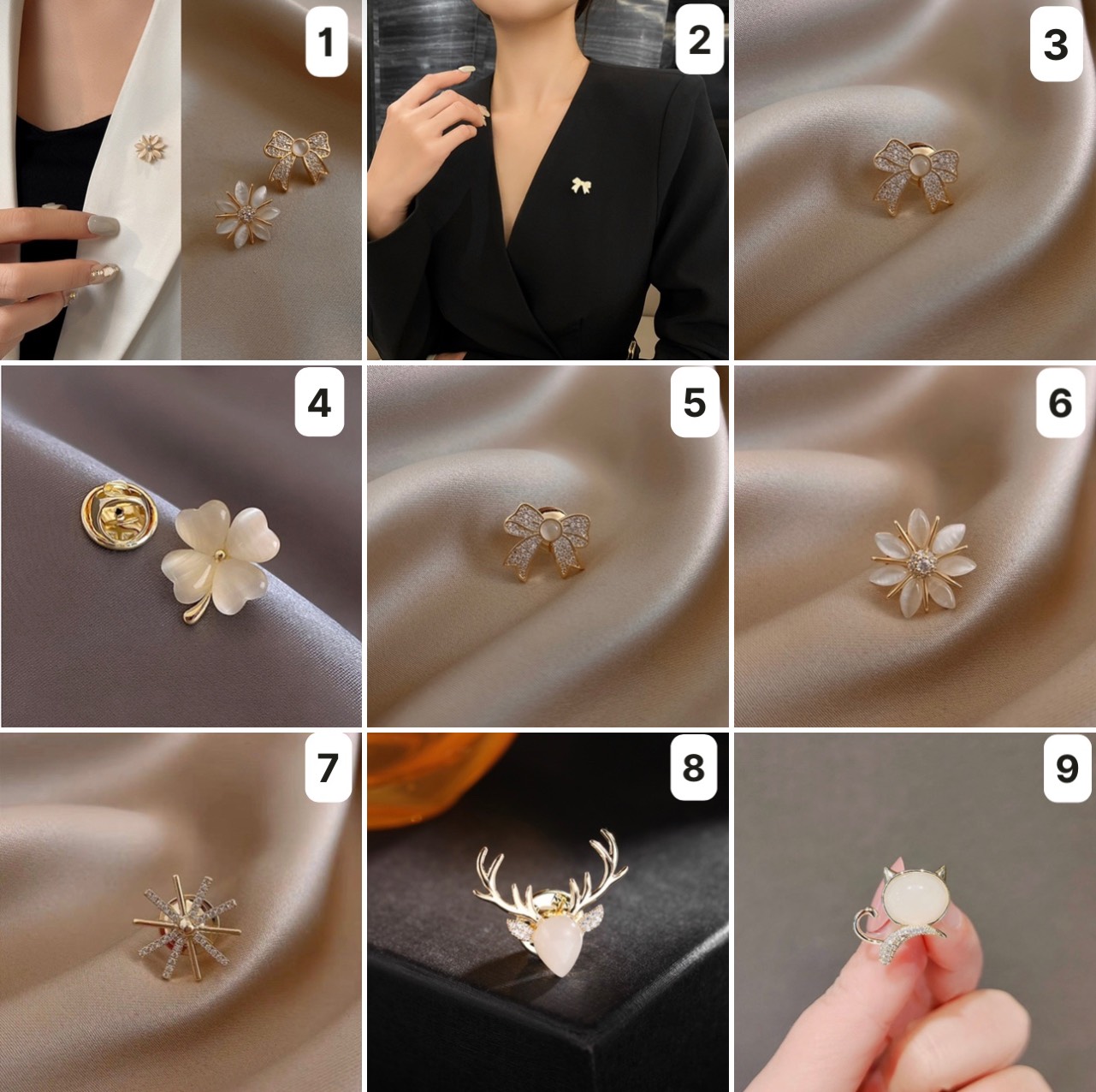 1

2

3

4

5

6

7

8

9