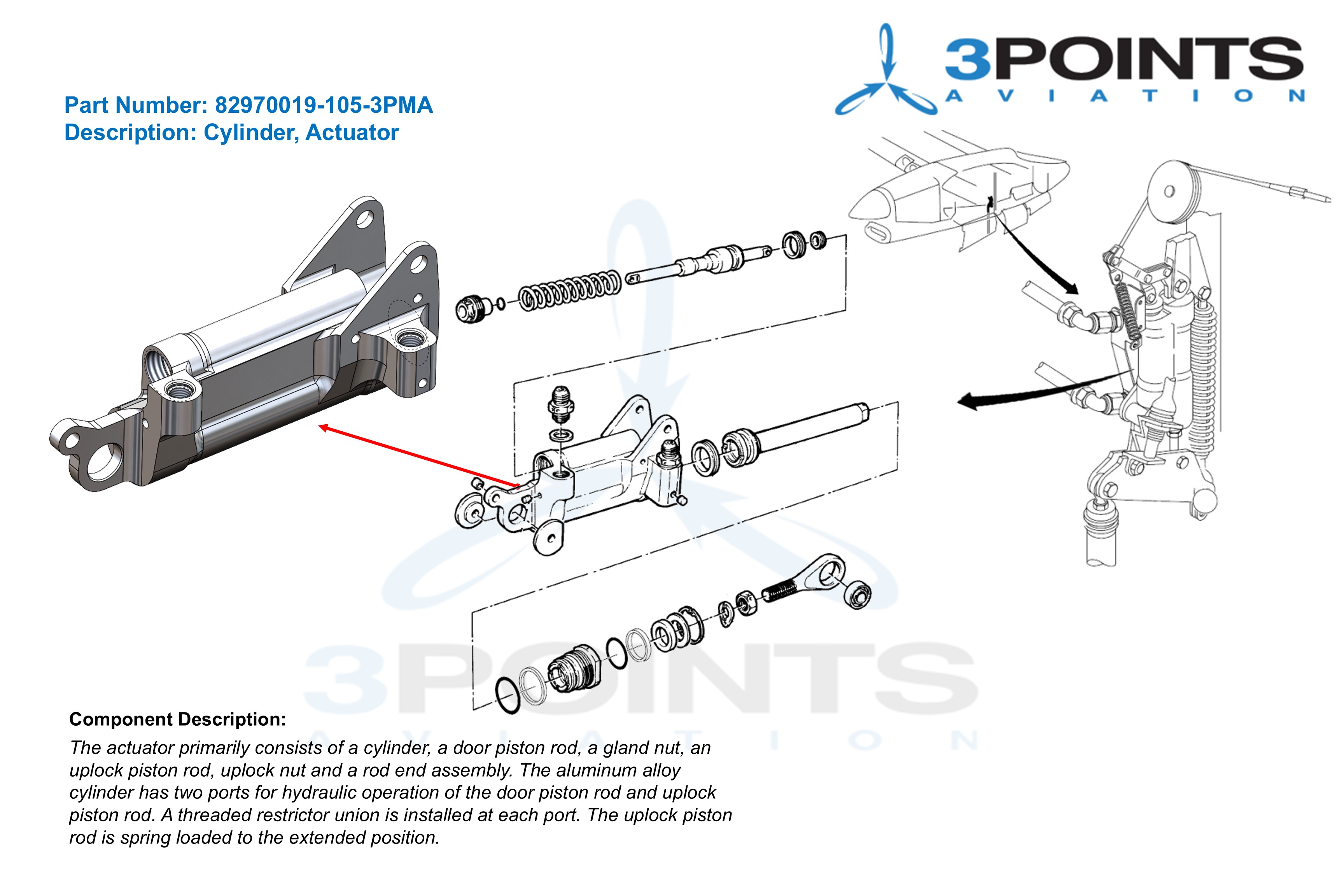 3POINTS
AVIATION

Part Number: 82970019-105-3PMA
Description: Cylinder, Actuator

3POINTS
AVIATION

Component Description:

The actuator primarily consists of a cylinder, a door piston rod, a gland nut, an uplock piston rod, uplock nut and a rod end assembly. The aluminum alloy cylinder has two ports for hydraulic operation of the door piston rod and uplock piston rod. A threaded restrictor union is installed at each port. The uplock piston rod is spring loaded to the extended position.