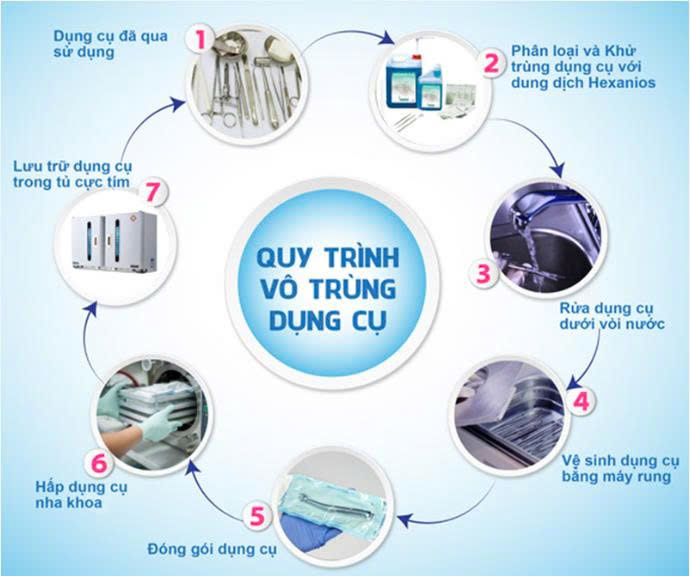 QUY TRÌNH VÔ TRÙNG DỤNG CỤ

1
Dụng cụ đã qua sử dụng

2
Phân loại và Khử trùng dụng cụ với dung dịch Hexanios

3
Rửa dụng cụ dưới vòi nước

4
Vệ sinh dụng cụ bằng máy rung

5
Đóng gói dụng cụ

6
Hấp dụng cụ nha khoa

7
Lưu trữ dụng cụ trong tủ cực tím