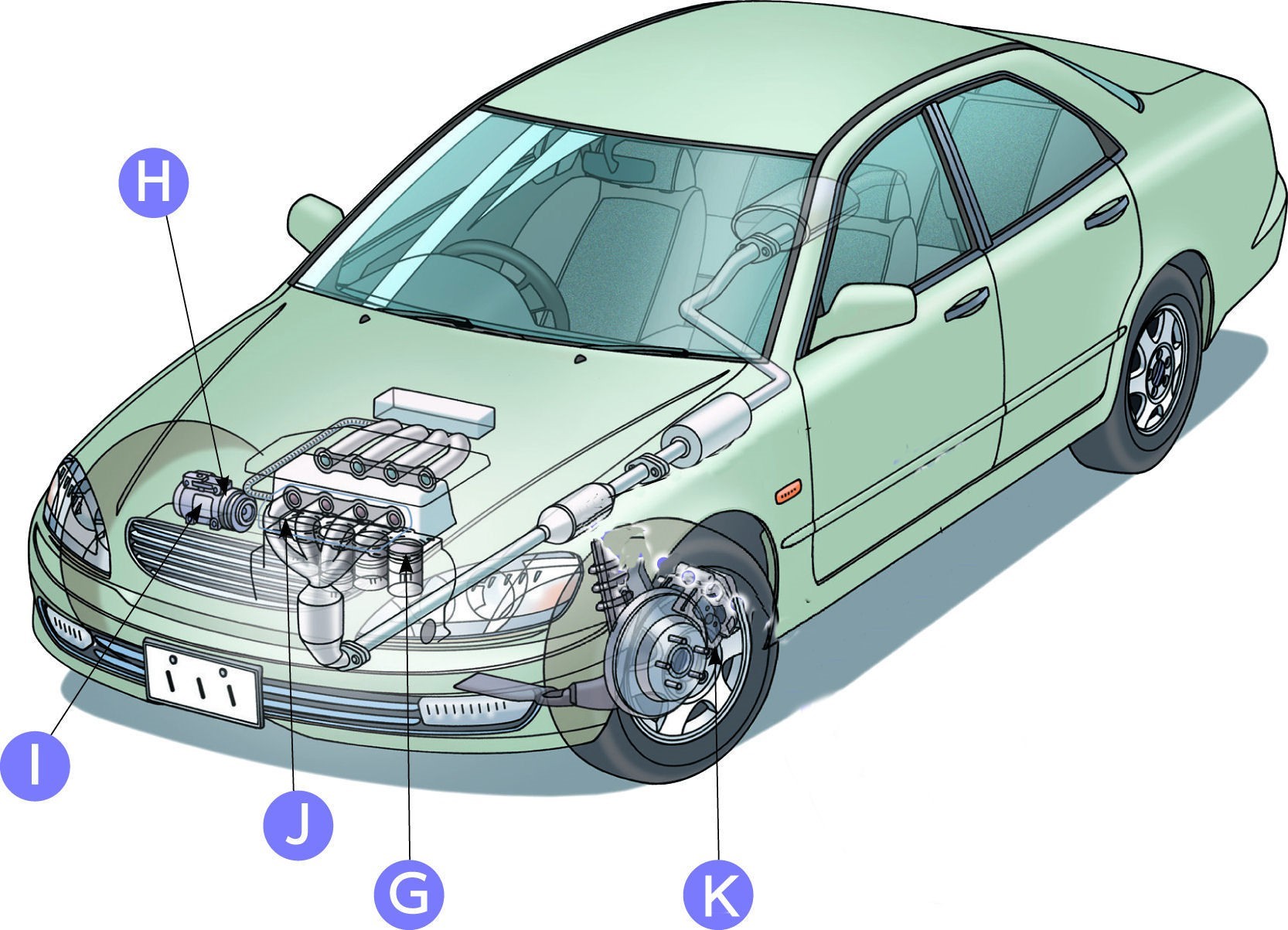 H

I

J

G

K