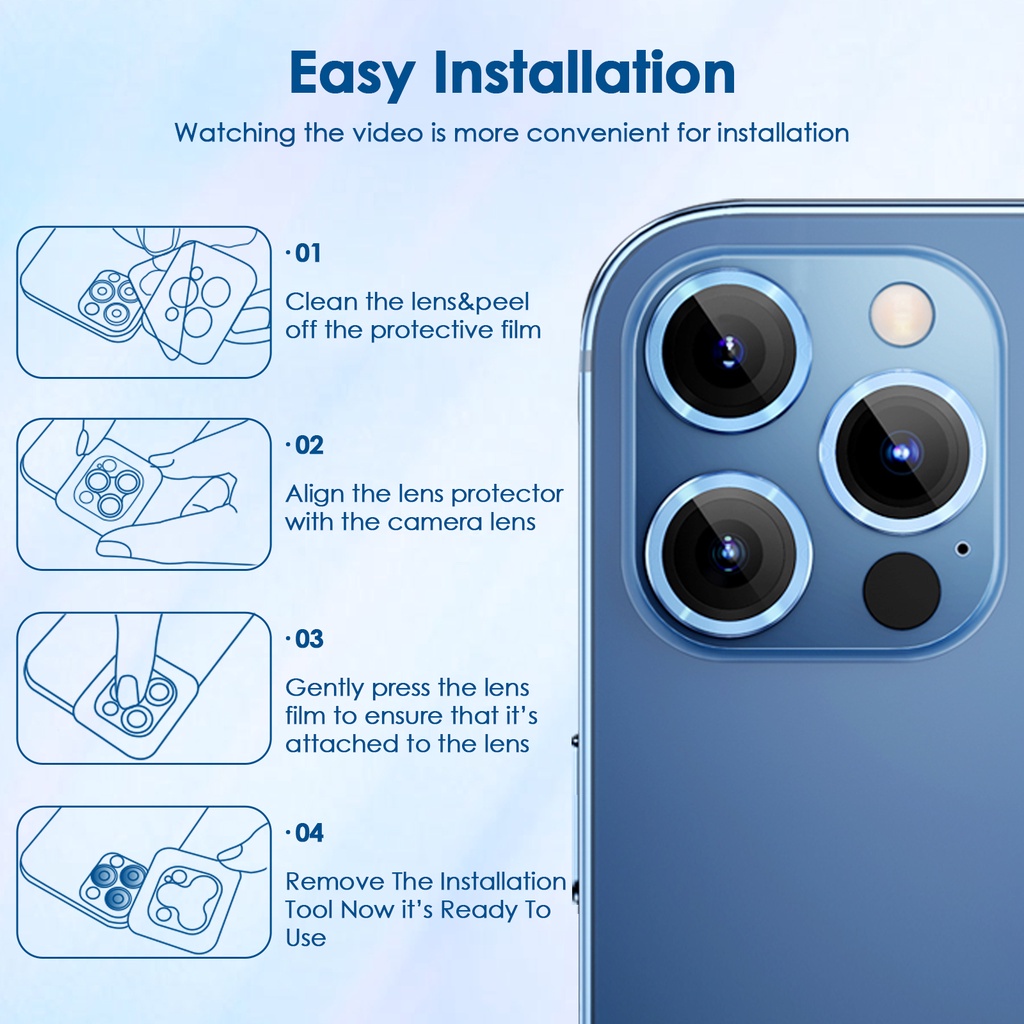 Easy Installation

Watching the video is more convenient for installation

· 01

Clean the lens&peel off the protective film

· 02

Align the lens protector with the camera lens

· 03

Gently press the lens film to ensure that it's attached to the lens

· 04

Remove The Installation Tool Now it's Ready To Use