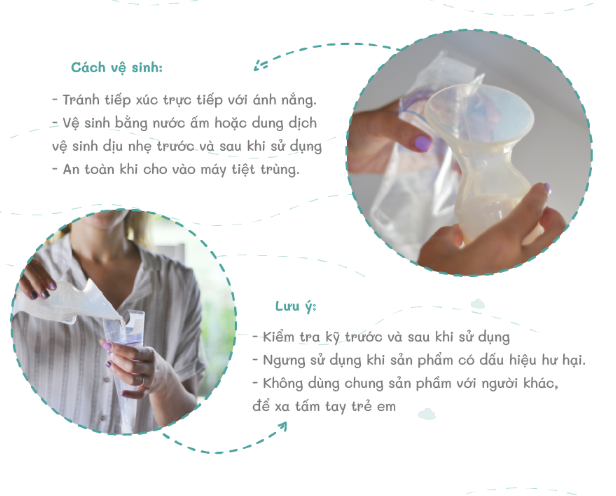 Cách vệ sinh:

- Tránh tiếp xúc trực tiếp với ánh nắng.
- Vệ sinh bằng nước ấm hoặc dung dịch vệ sinh dịu nhẹ trước và sau khi sử dụng
- An toàn khi cho vào máy tiệt trùng.

Lưu ý:

- Kiểm tra kỹ trước và sau khi sử dụng
- Ngưng sử dụng khi sản phẩm có dấu hiệu hư hại.
- Không dùng chung sản phẩm với người khác, để xa tầm tay trẻ em