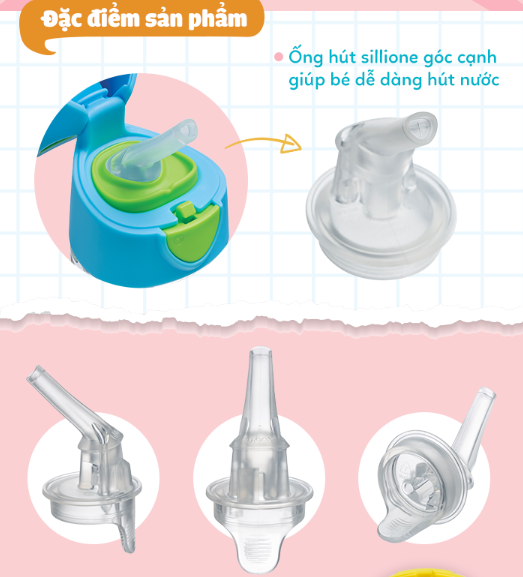 Đặc điểm sản phẩm

Ống hút sillione góc cạnh giúp bé dễ dàng hút nước