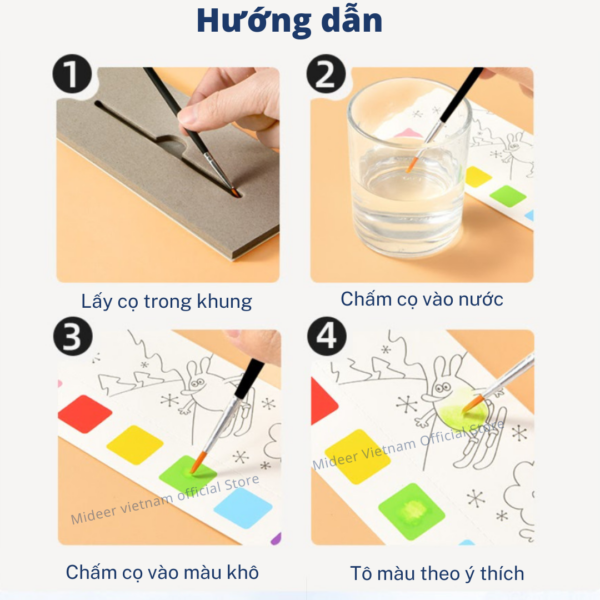 Hướng dẫn

1

Lấy cọ trong khung

2

Chấm cọ vào nước

3

Mideer vietnam official Store

Chấm cọ vào màu khô

4

Mideer Vietnam Official Store

Tô màu theo ý thích