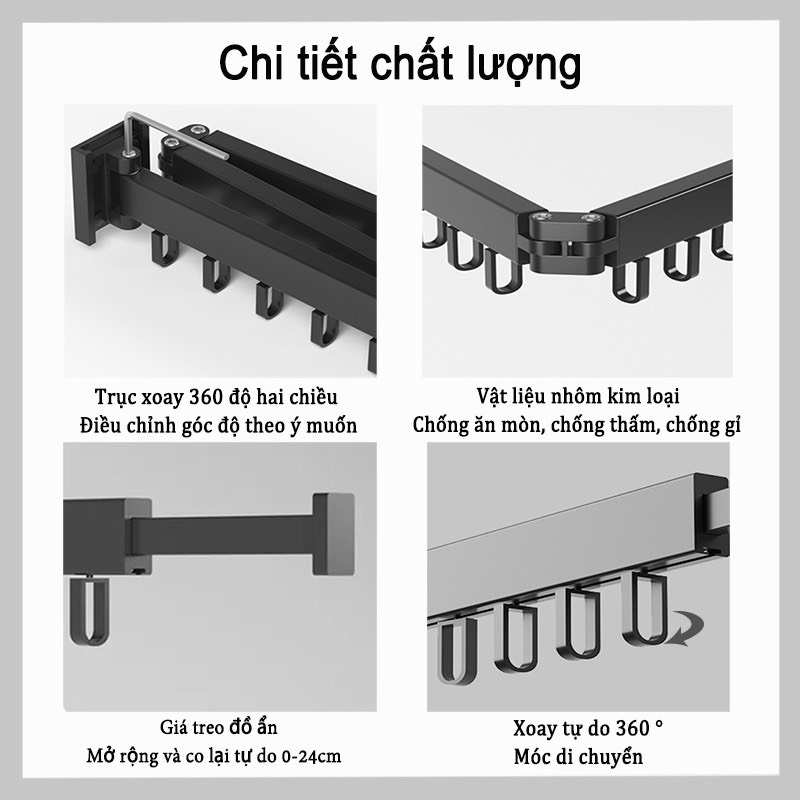 Chi tiết chất lượng

Trục xoay 360 độ hai chiều
Điều chỉnh góc độ theo ý muốn

Vật liệu nhôm kim loại
Chống ăn mòn, chống thấm, chống gỉ

Giá treo đồ ẩn
Mở rộng và co lại tự do 0-24cm

Xoay tự do 360 °
Móc di chuyển