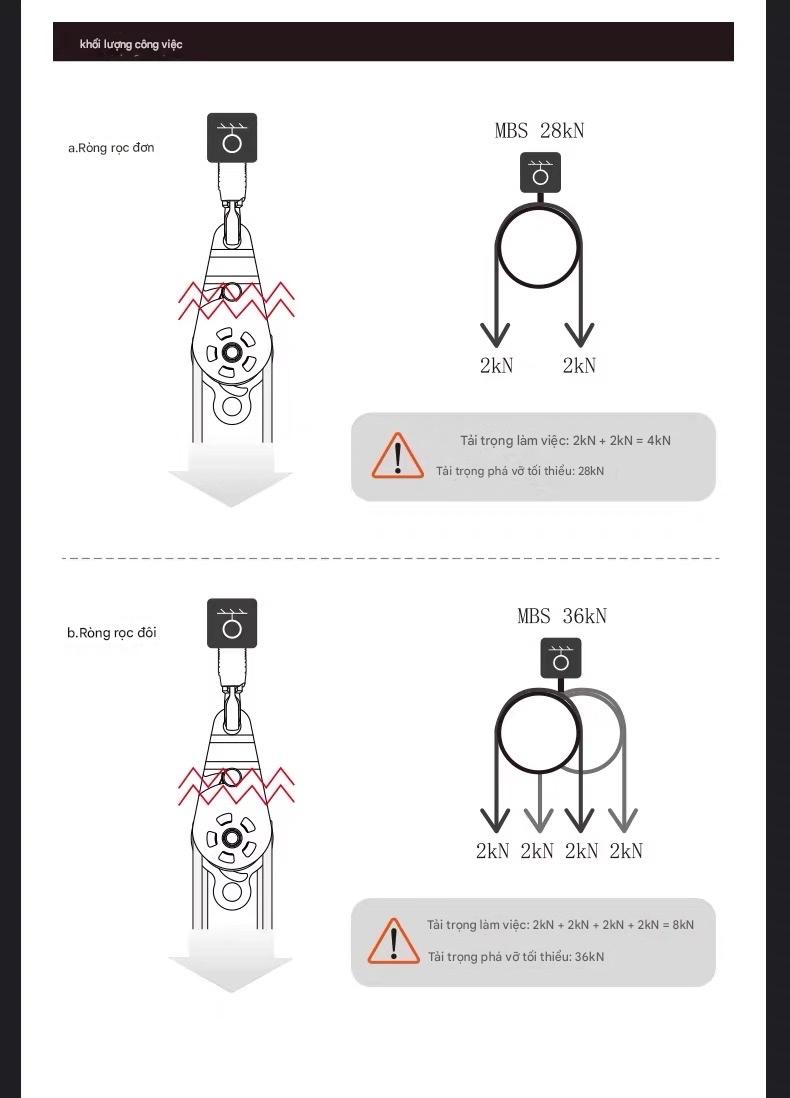 khối lượng công việc

a.Ròng rọc đơn

MBS 28kN

2kN 2kN

Tải trọng làm việc: 2kN + 2kN = 4kN
Tải trọng phá vỡ tối thiểu: 28kN

b.Ròng rọc đôi

MBS 36kN

2kN 2kN 2kN 2kN

Tải trọng làm việc: 2kN + 2kN + 2kN + 2kN = 8kN
Tải trọng phá vỡ tối thiểu: 36kN