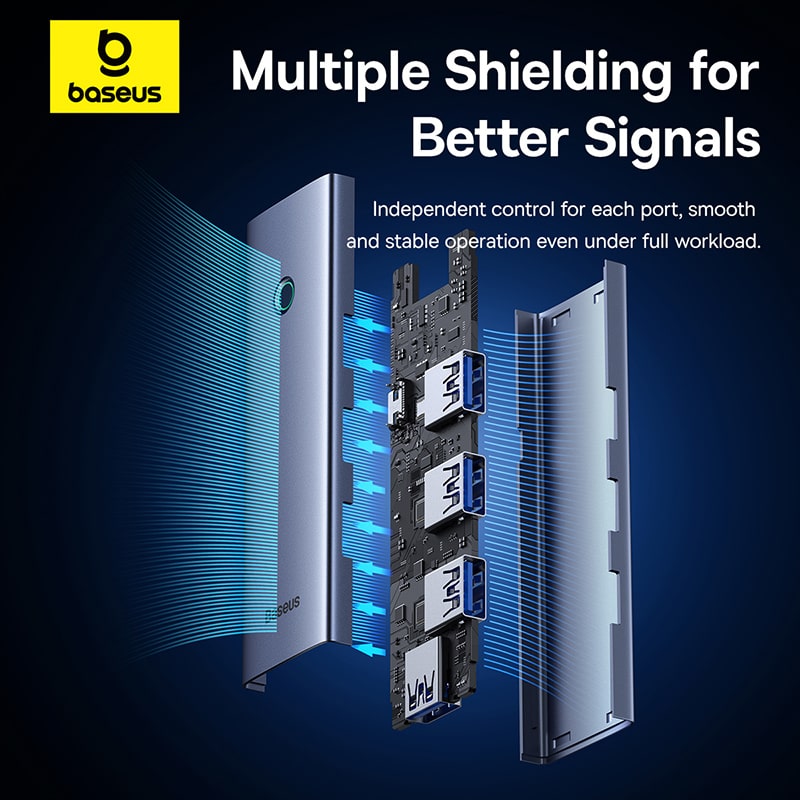 baseus

Multiple Shielding for Better Signals

Independent control for each port, smooth and stable operation even under full workload.

Baseus