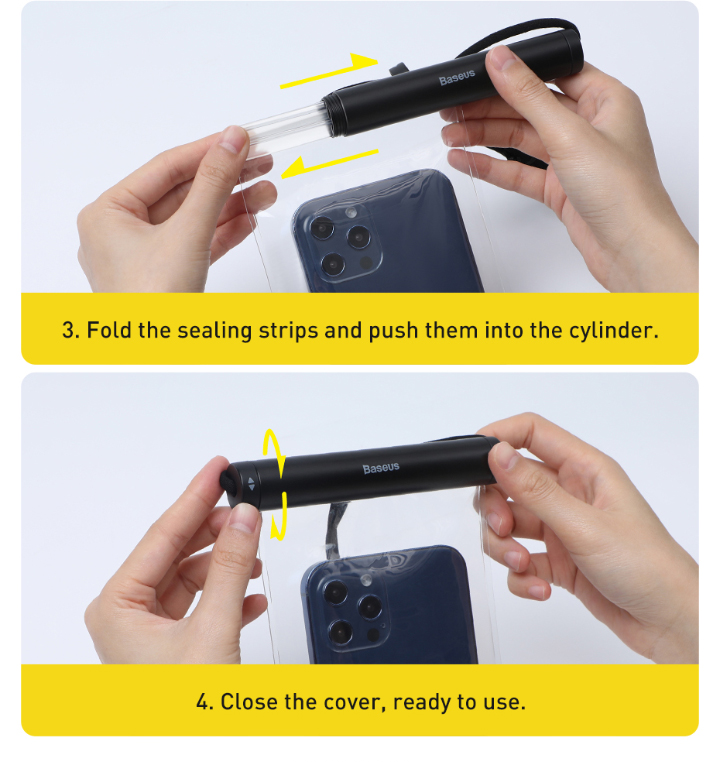 Baseus

3. Fold the sealing strips and push them into the cylinder.

Baseus

4. Close the cover, ready to use.