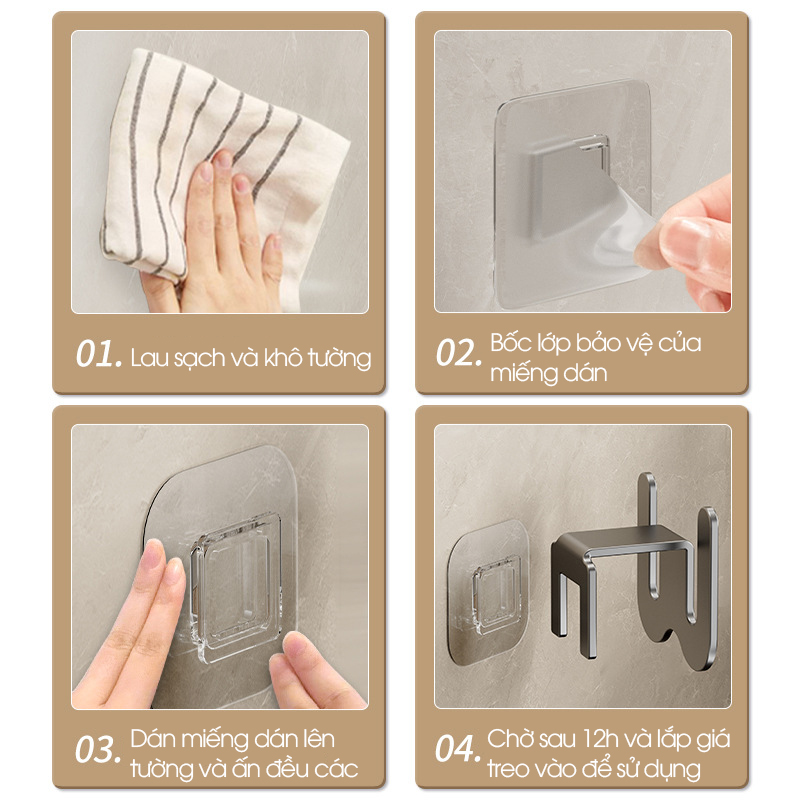 01. Lau sạch và khô tường

02. Bốc lớp bảo vệ của miếng dán

03. Dán miếng dán lên tường và ấn đều các

04. Chờ sau 12h và lắp giá treo vào để sử dụng