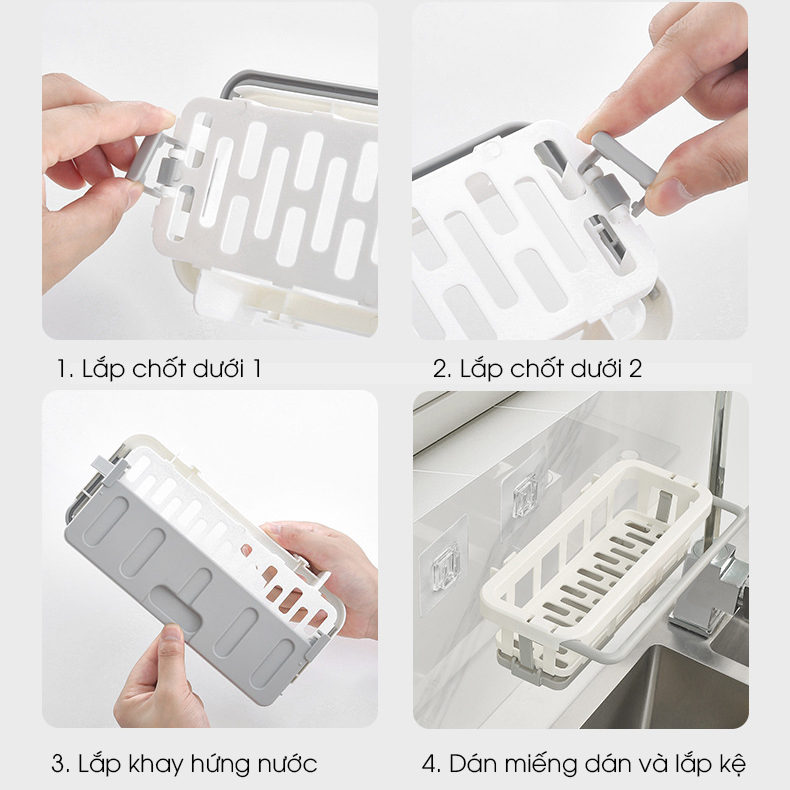 1. Lắp chốt dưới 1

2. Lắp chốt dưới 2

3. Lắp khay hứng nước

4. Dán miếng dán và lắp kệ