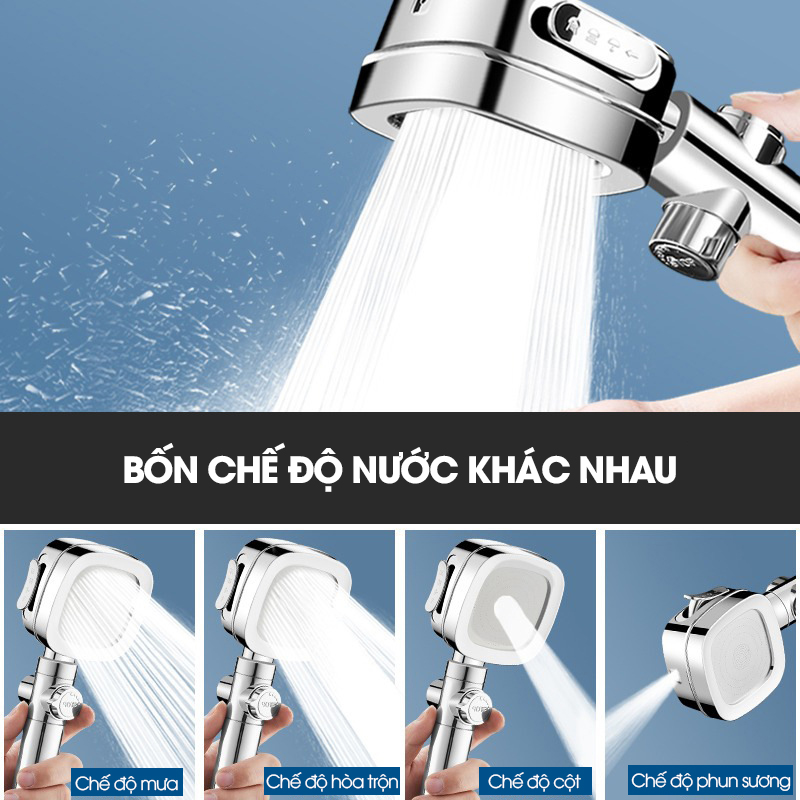 BỐN CHẾ ĐỘ NƯỚC KHÁC NHAU

Chế độ mưa

Chế độ hòa trộn

Chế độ cột

Chế độ phun sương