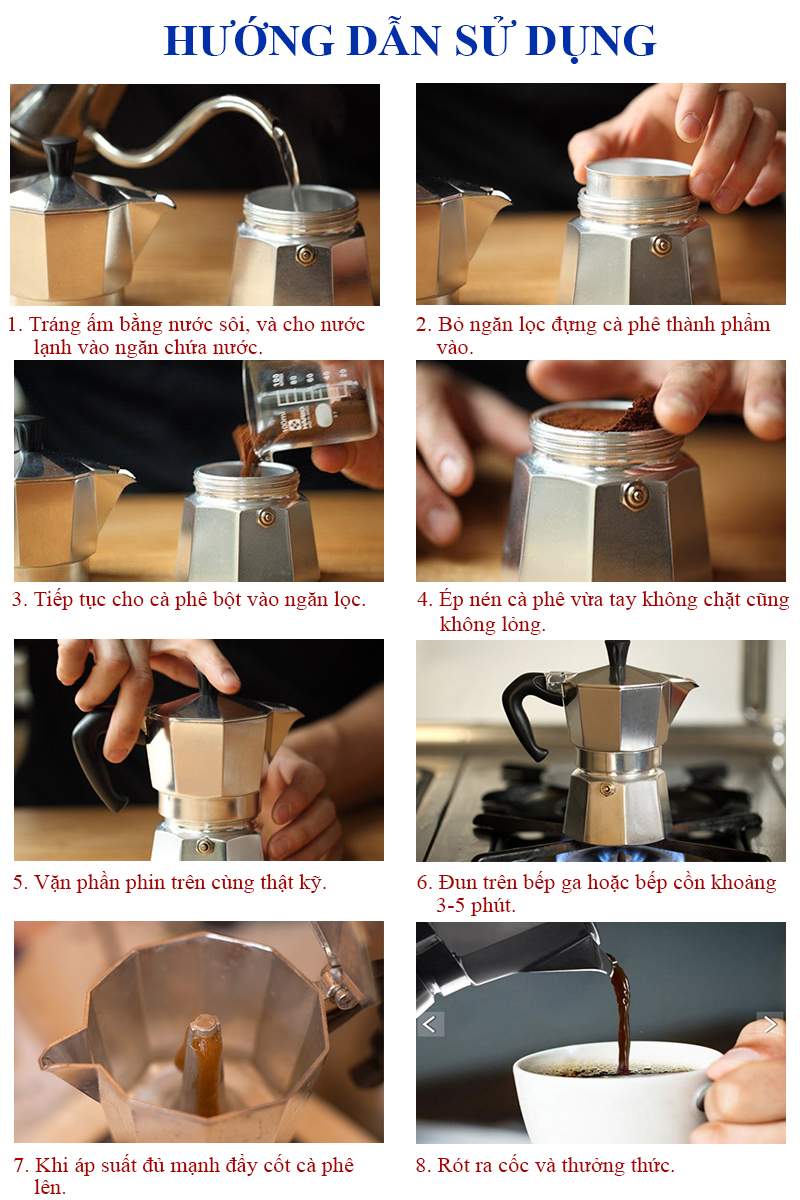 HƯỚNG DẪN SỬ DỤNG

1. Tráng ấm bằng nước sôi, và cho nước lạnh vào ngăn chứa nước.

2. Bỏ ngăn lọc đựng cà phê thành phẩm vào.

3. Tiếp tục cho cà phê bột vào ngăn lọc.

4. Ép nén cà phê vừa tay không chặt cũng không lỏng.

5. Vặn phần phin trên cùng thật kỹ.

6. Đun trên bếp ga hoặc bếp cồn khoảng 3-5 phút.

7. Khi áp suất đủ mạnh đẩy cốt cà phê lên.

8. Rót ra cốc và thưởng thức.