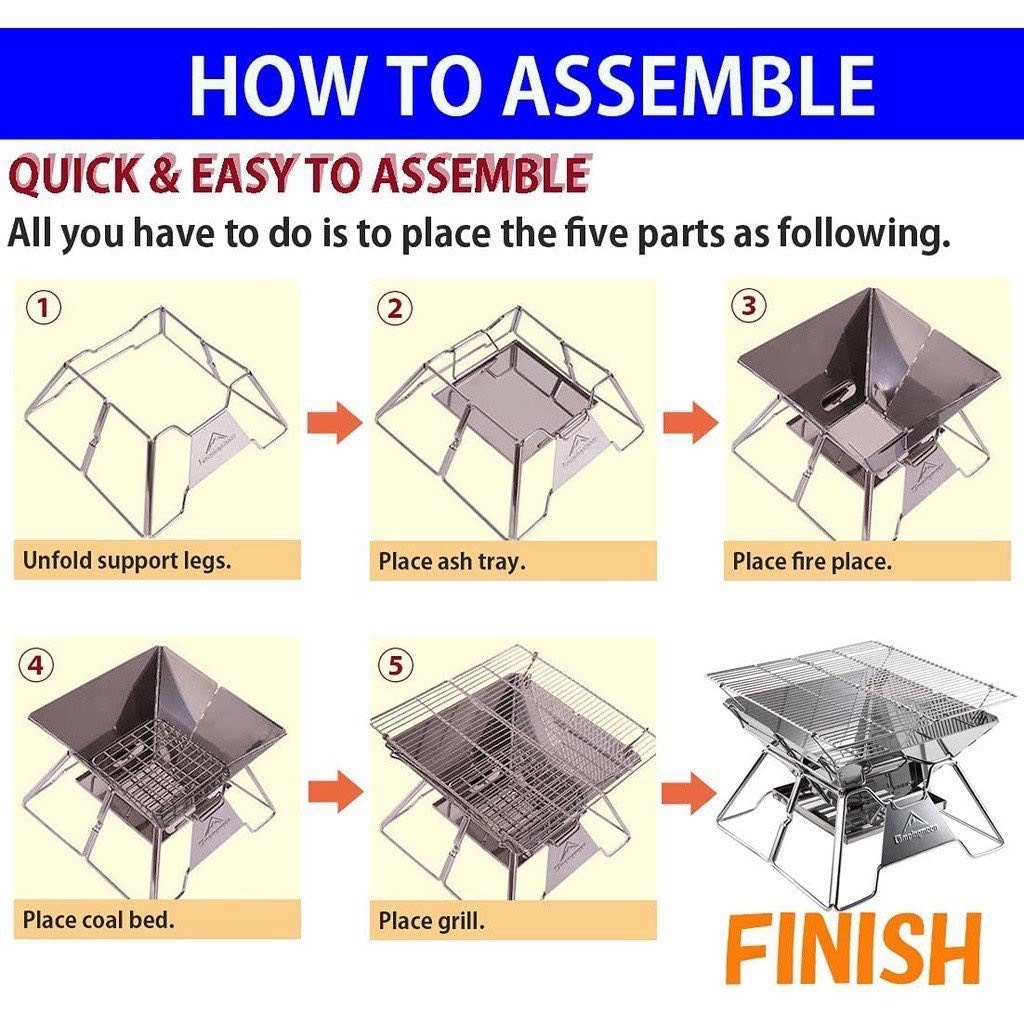 HOW TO ASSEMBLE

QUICK & EASY TO ASSEMBLE

All you have to do is to place the five parts as following.

①

Unfold support legs.

②

Place ash tray.

③

Place fire place.

④

Place coal bed.

⑤

Place grill.

FINISH