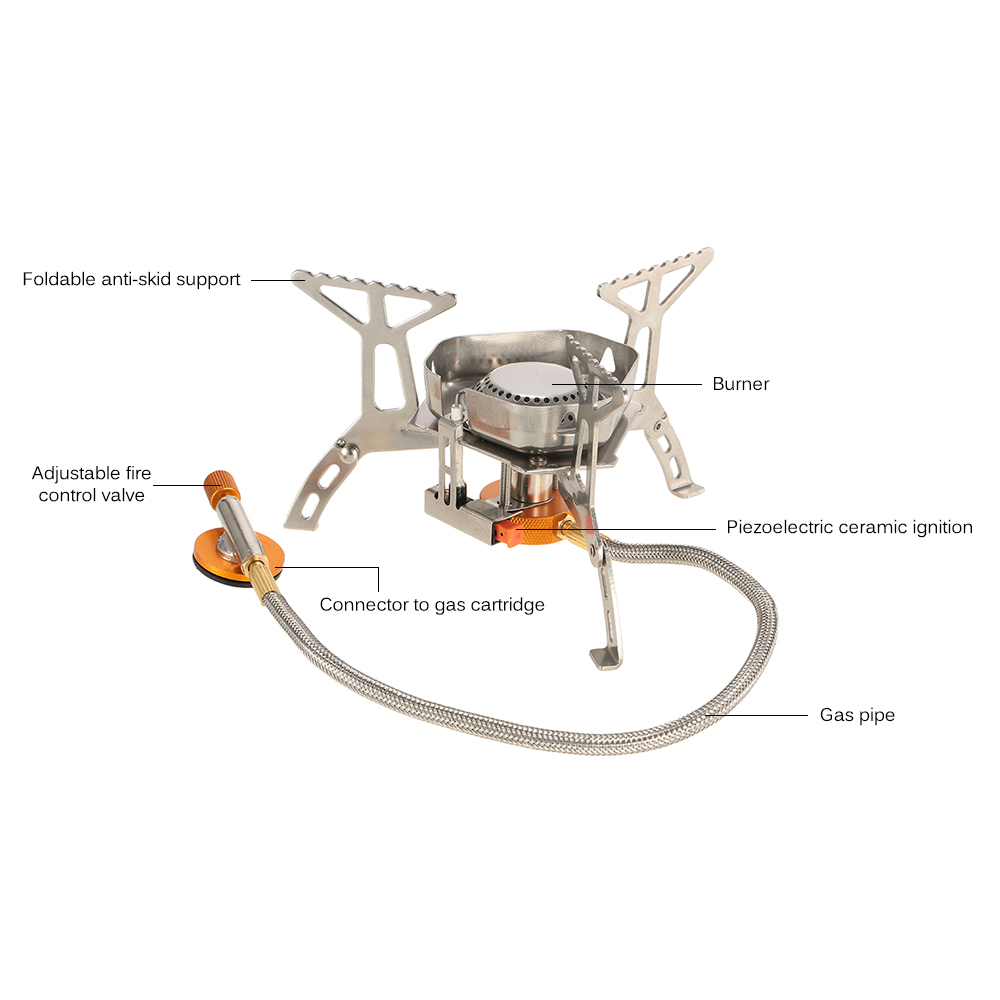 Foldable anti-skid support

Burner

Adjustable fire control valve

Piezoelectric ceramic ignition

Connector to gas cartridge

Gas pipe