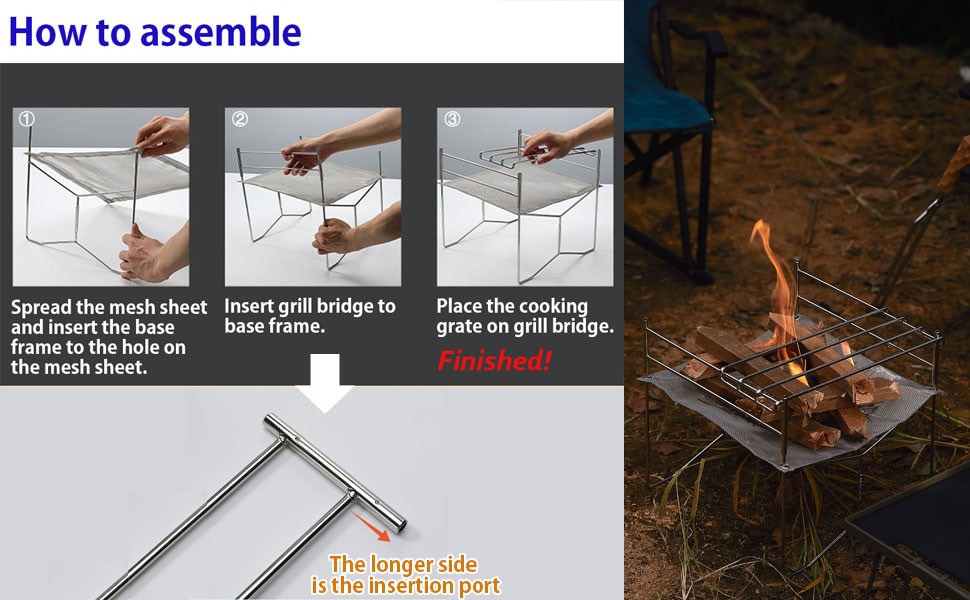 How to assemble

①

Spread the mesh sheet and insert the base frame to the hole on the mesh sheet.

②

Insert grill bridge to base frame.

③

Place the cooking grate on grill bridge.

Finished!

The longer side is the insertion port