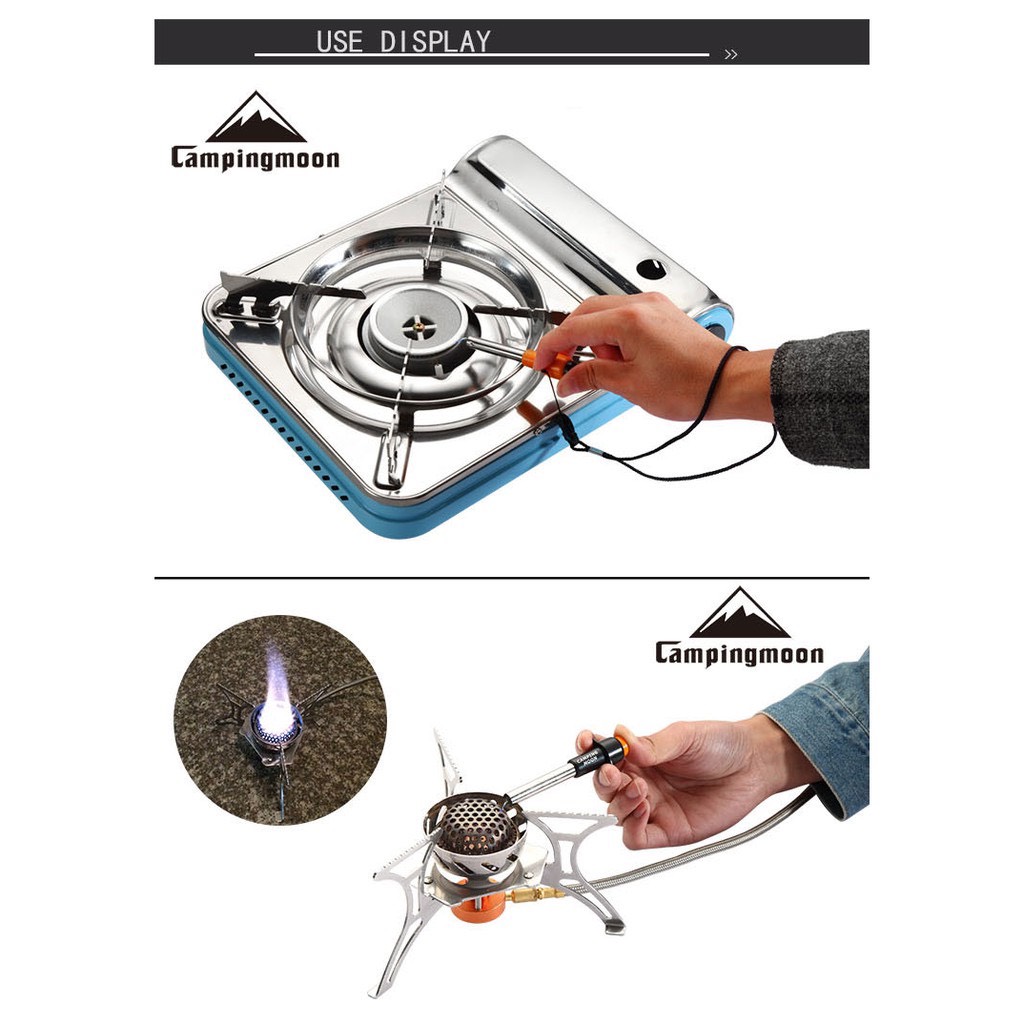 USE DISPLAY »

Campingmoon

Campingmoon