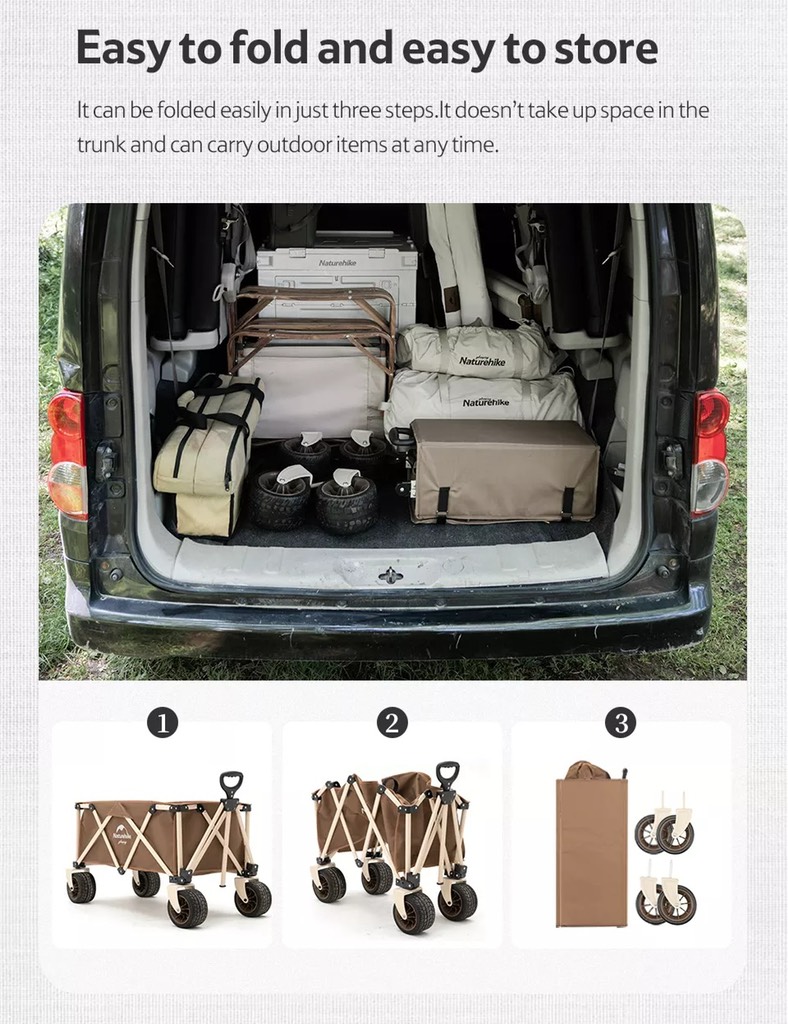 Easy to fold and easy to store

It can be folded easily in just three steps.It doesn't take up space in the trunk and can carry outdoor items at any time.

Naturehike

Naturehike

Naturehike

1

Naturehike

2

3