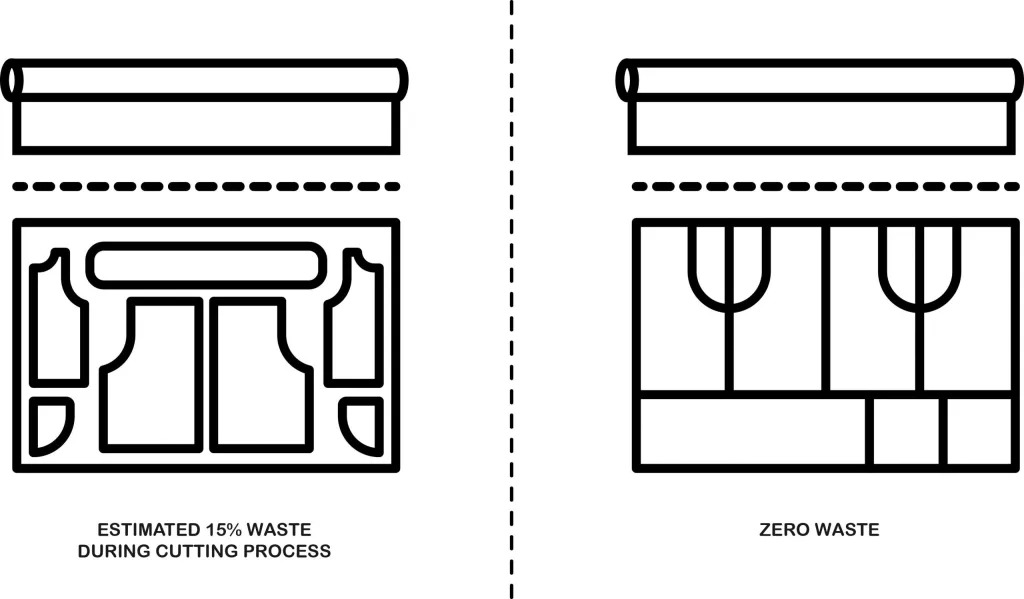 ESTIMATED 15% WASTE
DURING CUTTING PROCESS

ZERO WASTE